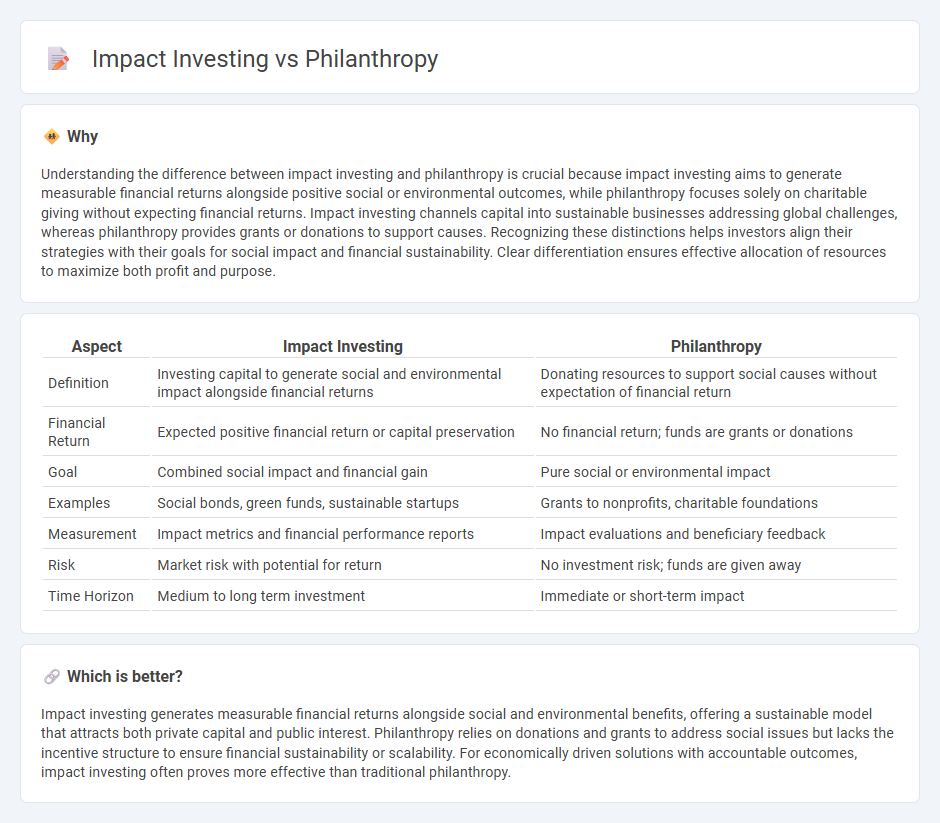 Impact Investing vs Philanthropy

Why

Understanding the difference between impact investing and philanthropy is crucial because impact investing aims to generate measurable financial returns alongside positive social or environmental outcomes, while philanthropy focuses solely on charitable giving without expecting financial returns. Impact investing channels capital into sustainable businesses addressing global challenges, whereas philanthropy provides grants or donations to support causes. Recognizing these distinctions helps investors align their strategies with their goals for social impact and financial sustainability. Clear differentiation ensures effective allocation of resources to maximize both profit and purpose.

| Aspect | Impact Investing | Philanthropy |
|---|---|---|
| Definition | Investing capital to generate social and environmental impact alongside financial returns | Donating resources to support social causes without expectation of financial return |
| Financial Return | Expected positive financial return or capital preservation | No financial return; funds are grants or donations |
| Goal | Combined social impact and financial gain | Pure social or environmental impact |
| Examples | Social bonds, green funds, sustainable startups | Grants to nonprofits, charitable foundations |
| Measurement | Impact metrics and financial performance reports | Impact evaluations and beneficiary feedback |
| Risk | Market risk with potential for return | No investment risk; funds are given away |
| Time Horizon | Medium to long term investment | Immediate or short-term impact |

Which is better?

Impact investing generates measurable financial returns alongside social and environmental benefits, offering a sustainable model that attracts both private capital and public interest. Philanthropy relies on donations and grants to address social issues but lacks the incentive structure to ensure financial sustainability or scalability. For economically driven solutions with accountable outcomes, impact investing often proves more effective than traditional philanthropy.