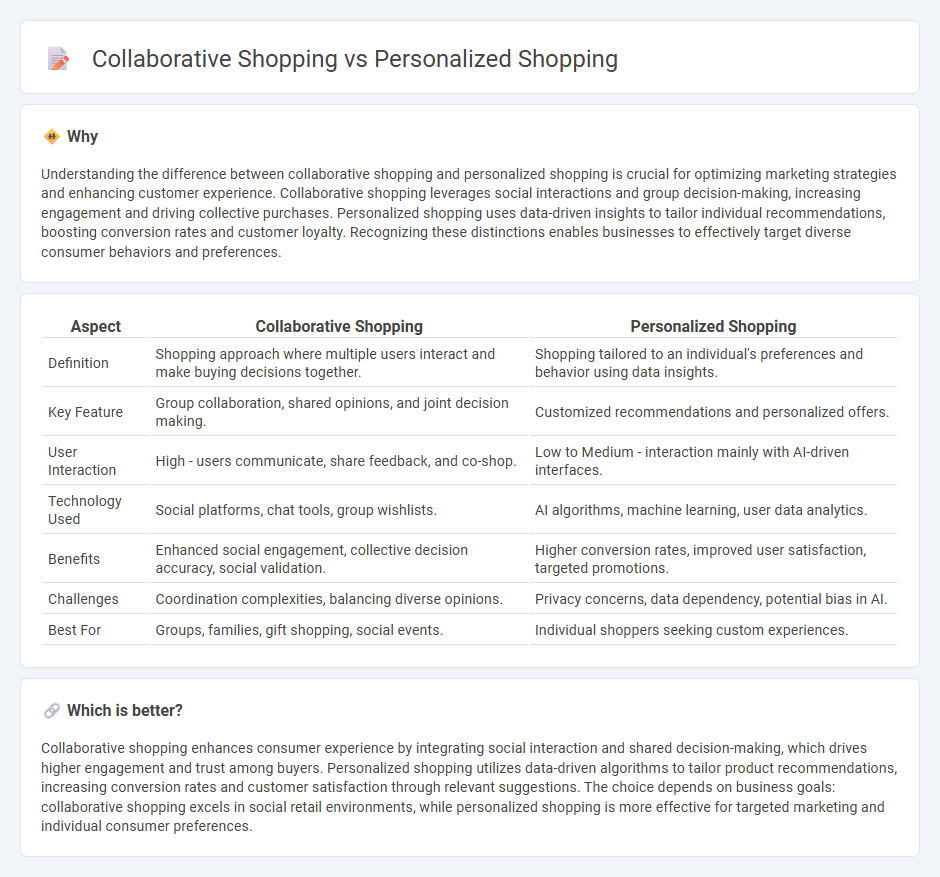 Collaborative Shopping vs Personalized Shopping

Why

Understanding the difference between collaborative shopping and personalized shopping is crucial for optimizing marketing strategies and enhancing customer experience. Collaborative shopping leverages social interactions and group decision-making, increasing engagement and driving collective purchases. Personalized shopping uses data-driven insights to tailor individual recommendations, boosting conversion rates and customer loyalty. Recognizing these distinctions enables businesses to effectively target diverse consumer behaviors and preferences.

| Aspect | Collaborative Shopping | Personalized Shopping |
|---|---|---|
| Definition | Shopping approach where multiple users interact and make buying decisions together. | Shopping tailored to an individual's preferences and behavior using data insights. |
| Key Feature | Group collaboration, shared opinions, and joint decision making. | Customized recommendations and personalized offers. |
| User Interaction | High - users communicate, share feedback, and co-shop. | Low to Medium - interaction mainly with AI-driven interfaces. |
| Technology Used | Social platforms, chat tools, group wishlists. | AI algorithms, machine learning, user data analytics. |
| Benefits | Enhanced social engagement, collective decision accuracy, social validation. | Higher conversion rates, improved user satisfaction, targeted promotions. |
| Challenges | Coordination complexities, balancing diverse opinions. | Privacy concerns, data dependency, potential bias in AI. |
| Best For | Groups, families, gift shopping, social events. | Individual shoppers seeking custom experiences. |

Which is better?

Collaborative shopping enhances consumer experience by integrating social interaction and shared decision-making, which drives higher engagement and trust among buyers. Personalized shopping utilizes data-driven algorithms to tailor product recommendations, increasing conversion rates and customer satisfaction through relevant suggestions. The choice depends on business goals: collaborative shopping excels in social retail environments, while personalized shopping is more effective for targeted marketing and individual consumer preferences.