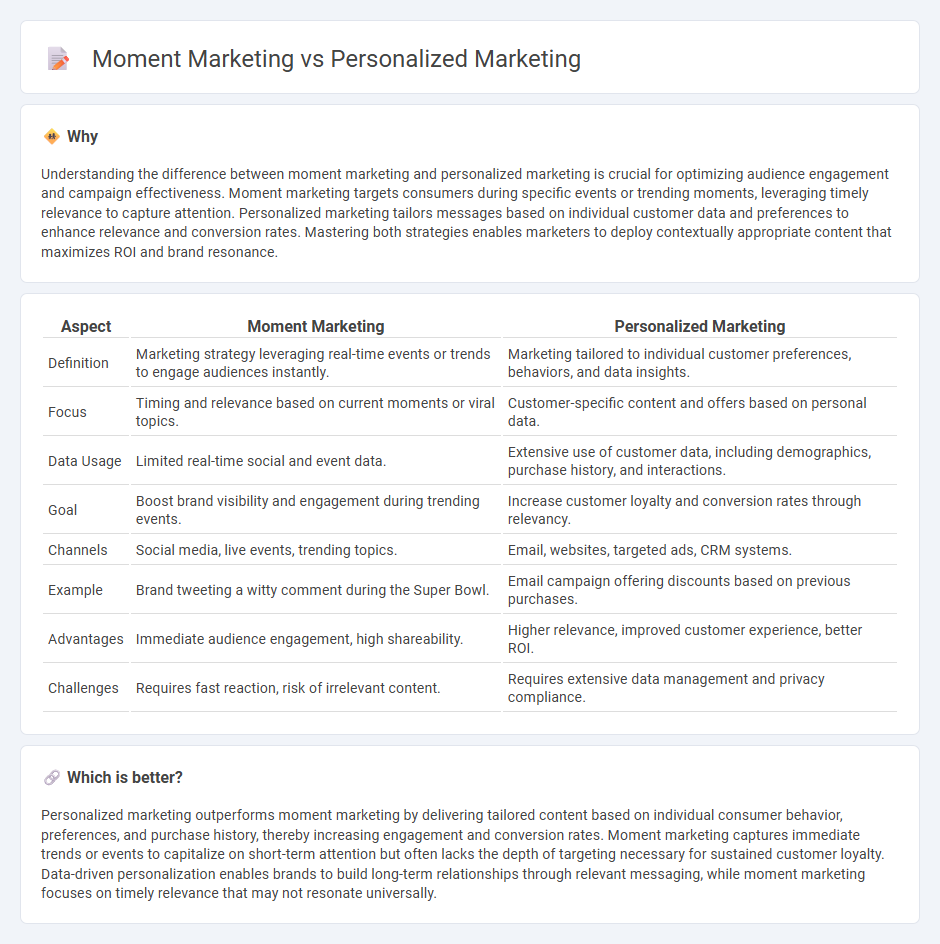 Moment Marketing vs Personalized Marketing

Why

Understanding the difference between moment marketing and personalized marketing is crucial for optimizing audience engagement and campaign effectiveness. Moment marketing targets consumers during specific events or trending moments, leveraging timely relevance to capture attention. Personalized marketing tailors messages based on individual customer data and preferences to enhance relevance and conversion rates. Mastering both strategies enables marketers to deploy contextually appropriate content that maximizes ROI and brand resonance.

| Aspect | Moment Marketing | Personalized Marketing |
|---|---|---|
| Definition | Marketing strategy leveraging real-time events or trends to engage audiences instantly. | Marketing tailored to individual customer preferences, behaviors, and data insights. |
| Focus | Timing and relevance based on current moments or viral topics. | Customer-specific content and offers based on personal data. |
| Data Usage | Limited real-time social and event data. | Extensive use of customer data, including demographics, purchase history, and interactions. |
| Goal | Boost brand visibility and engagement during trending events. | Increase customer loyalty and conversion rates through relevancy. |
| Channels | Social media, live events, trending topics. | Email, websites, targeted ads, CRM systems. |
| Example | Brand tweeting a witty comment during the Super Bowl. | Email campaign offering discounts based on previous purchases. |
| Advantages | Immediate audience engagement, high shareability. | Higher relevance, improved customer experience, better ROI. |
| Challenges | Requires fast reaction, risk of irrelevant content. | Requires extensive data management and privacy compliance. |

Which is better?

Personalized marketing outperforms moment marketing by delivering tailored content based on individual consumer behavior, preferences, and purchase history, thereby increasing engagement and conversion rates. Moment marketing captures immediate trends or events to capitalize on short-term attention but often lacks the depth of targeting necessary for sustained customer loyalty. Data-driven personalization enables brands to build long-term relationships through relevant messaging, while moment marketing focuses on timely relevance that may not resonate universally.