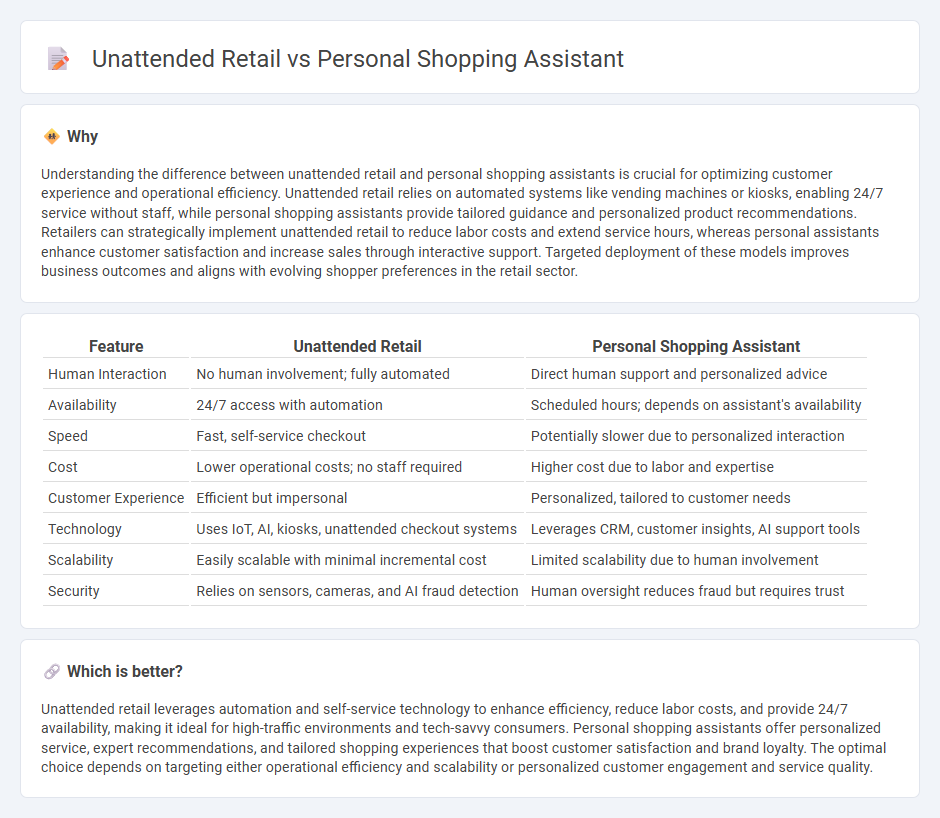 Unattended Retail vs Personal Shopping Assistant

Why

Understanding the difference between unattended retail and personal shopping assistants is crucial for optimizing customer experience and operational efficiency. Unattended retail relies on automated systems like vending machines or kiosks, enabling 24/7 service without staff, while personal shopping assistants provide tailored guidance and personalized product recommendations. Retailers can strategically implement unattended retail to reduce labor costs and extend service hours, whereas personal assistants enhance customer satisfaction and increase sales through interactive support. Targeted deployment of these models improves business outcomes and aligns with evolving shopper preferences in the retail sector.

| Feature | Unattended Retail | Personal Shopping Assistant |
|---|---|---|
| Human Interaction | No human involvement; fully automated | Direct human support and personalized advice |
| Availability | 24/7 access with automation | Scheduled hours; depends on assistant's availability |
| Speed | Fast, self-service checkout | Potentially slower due to personalized interaction |
| Cost | Lower operational costs; no staff required | Higher cost due to labor and expertise |
| Customer Experience | Efficient but impersonal | Personalized, tailored to customer needs |
| Technology | Uses IoT, AI, kiosks, unattended checkout systems | Leverages CRM, customer insights, AI support tools |
| Scalability | Easily scalable with minimal incremental cost | Limited scalability due to human involvement |
| Security | Relies on sensors, cameras, and AI fraud detection | Human oversight reduces fraud but requires trust |

Which is better?

Unattended retail leverages automation and self-service technology to enhance efficiency, reduce labor costs, and provide 24/7 availability, making it ideal for high-traffic environments and tech-savvy consumers. Personal shopping assistants offer personalized service, expert recommendations, and tailored shopping experiences that boost customer satisfaction and brand loyalty. The optimal choice depends on targeting either operational efficiency and scalability or personalized customer engagement and service quality.