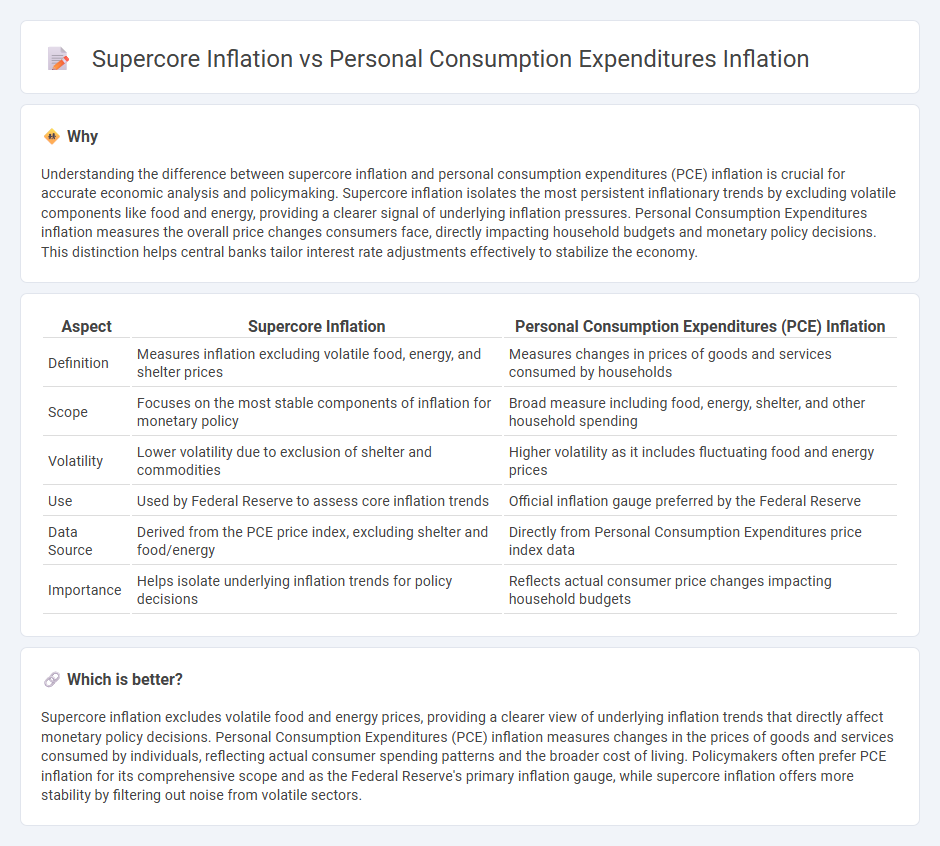 Supercore Inflation vs Personal Consumption Expenditures Inflation

Why

Understanding the difference between supercore inflation and personal consumption expenditures (PCE) inflation is crucial for accurate economic analysis and policymaking. Supercore inflation isolates the most persistent inflationary trends by excluding volatile components like food and energy, providing a clearer signal of underlying inflation pressures. Personal Consumption Expenditures inflation measures the overall price changes consumers face, directly impacting household budgets and monetary policy decisions. This distinction helps central banks tailor interest rate adjustments effectively to stabilize the economy.

| Aspect | Supercore Inflation | Personal Consumption Expenditures (PCE) Inflation |
|---|---|---|
| Definition | Measures inflation excluding volatile food, energy, and shelter prices | Measures changes in prices of goods and services consumed by households |
| Scope | Focuses on the most stable components of inflation for monetary policy | Broad measure including food, energy, shelter, and other household spending |
| Volatility | Lower volatility due to exclusion of shelter and commodities | Higher volatility as it includes fluctuating food and energy prices |
| Use | Used by Federal Reserve to assess core inflation trends | Official inflation gauge preferred by the Federal Reserve |
| Data Source | Derived from the PCE price index, excluding shelter and food/energy | Directly from Personal Consumption Expenditures price index data |
| Importance | Helps isolate underlying inflation trends for policy decisions | Reflects actual consumer price changes impacting household budgets |

Which is better?

Supercore inflation excludes volatile food and energy prices, providing a clearer view of underlying inflation trends that directly affect monetary policy decisions. Personal Consumption Expenditures (PCE) inflation measures changes in the prices of goods and services consumed by individuals, reflecting actual consumer spending patterns and the broader cost of living. Policymakers often prefer PCE inflation for its comprehensive scope and as the Federal Reserve's primary inflation gauge, while supercore inflation offers more stability by filtering out noise from volatile sectors.