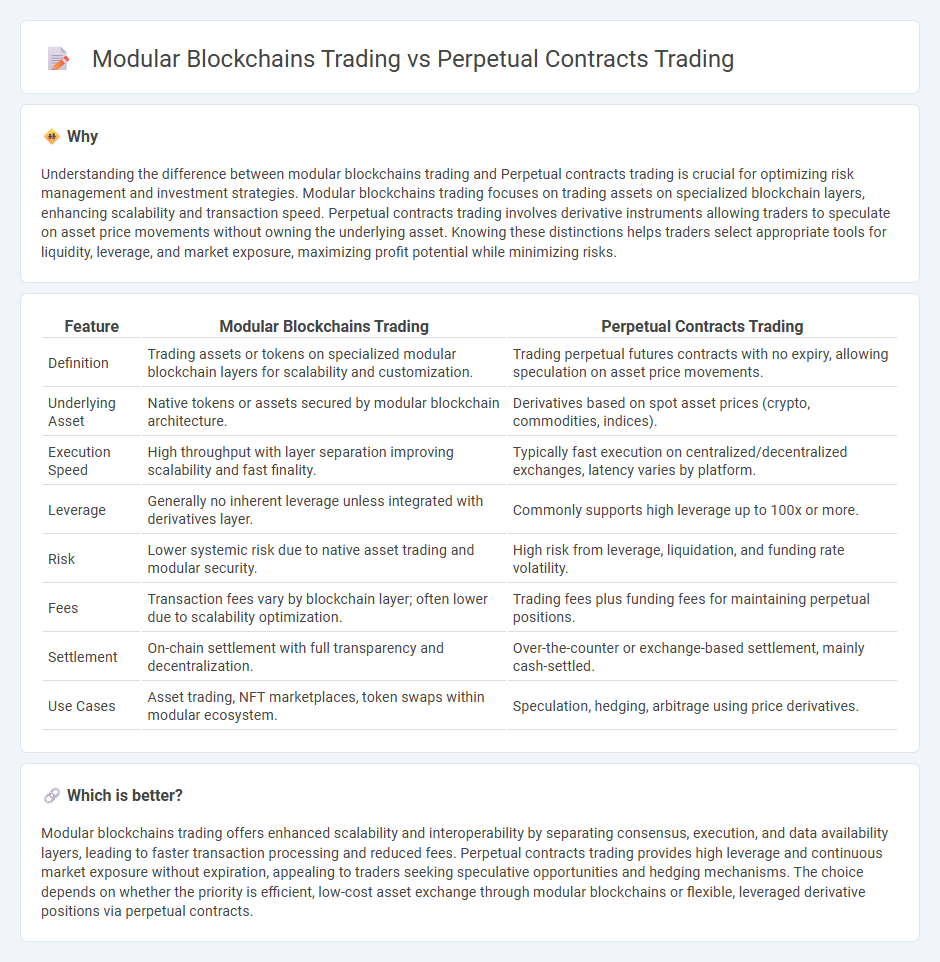 Modular Blockchains Trading vs Perpetual Contracts Trading

Why

Understanding the difference between modular blockchains trading and Perpetual contracts trading is crucial for optimizing risk management and investment strategies. Modular blockchains trading focuses on trading assets on specialized blockchain layers, enhancing scalability and transaction speed. Perpetual contracts trading involves derivative instruments allowing traders to speculate on asset price movements without owning the underlying asset. Knowing these distinctions helps traders select appropriate tools for liquidity, leverage, and market exposure, maximizing profit potential while minimizing risks.

| Feature | Modular Blockchains Trading | Perpetual Contracts Trading |
|---|---|---|
| Definition | Trading assets or tokens on specialized modular blockchain layers for scalability and customization. | Trading perpetual futures contracts with no expiry, allowing speculation on asset price movements. |
| Underlying Asset | Native tokens or assets secured by modular blockchain architecture. | Derivatives based on spot asset prices (crypto, commodities, indices). |
| Execution Speed | High throughput with layer separation improving scalability and fast finality. | Typically fast execution on centralized/decentralized exchanges, latency varies by platform. |
| Leverage | Generally no inherent leverage unless integrated with derivatives layer. | Commonly supports high leverage up to 100x or more. |
| Risk | Lower systemic risk due to native asset trading and modular security. | High risk from leverage, liquidation, and funding rate volatility. |
| Fees | Transaction fees vary by blockchain layer; often lower due to scalability optimization. | Trading fees plus funding fees for maintaining perpetual positions. |
| Settlement | On-chain settlement with full transparency and decentralization. | Over-the-counter or exchange-based settlement, mainly cash-settled. |
| Use Cases | Asset trading, NFT marketplaces, token swaps within modular ecosystem. | Speculation, hedging, arbitrage using price derivatives. |

Which is better?

Modular blockchains trading offers enhanced scalability and interoperability by separating consensus, execution, and data availability layers, leading to faster transaction processing and reduced fees. Perpetual contracts trading provides high leverage and continuous market exposure without expiration, appealing to traders seeking speculative opportunities and hedging mechanisms. The choice depends on whether the priority is efficient, low-cost asset exchange through modular blockchains or flexible, leveraged derivative positions via perpetual contracts.