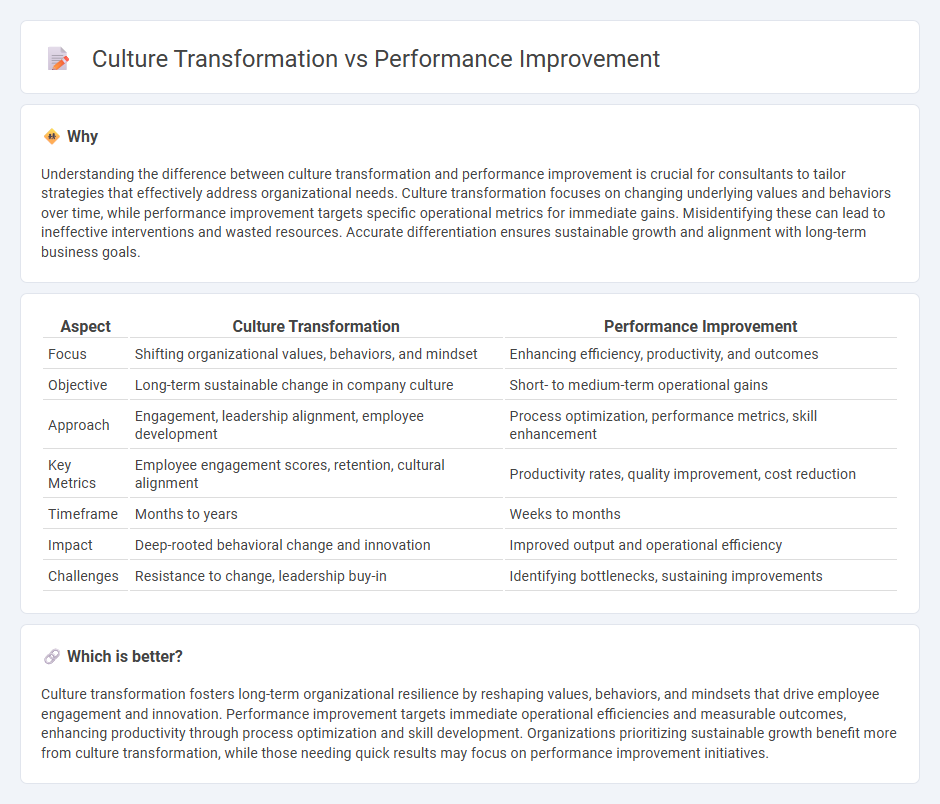 Culture Transformation vs Performance Improvement

Why

Understanding the difference between culture transformation and performance improvement is crucial for consultants to tailor strategies that effectively address organizational needs. Culture transformation focuses on changing underlying values and behaviors over time, while performance improvement targets specific operational metrics for immediate gains. Misidentifying these can lead to ineffective interventions and wasted resources. Accurate differentiation ensures sustainable growth and alignment with long-term business goals.

| Aspect | Culture Transformation | Performance Improvement |
|---|---|---|
| Focus | Shifting organizational values, behaviors, and mindset | Enhancing efficiency, productivity, and outcomes |
| Objective | Long-term sustainable change in company culture | Short- to medium-term operational gains |
| Approach | Engagement, leadership alignment, employee development | Process optimization, performance metrics, skill enhancement |
| Key Metrics | Employee engagement scores, retention, cultural alignment | Productivity rates, quality improvement, cost reduction |
| Timeframe | Months to years | Weeks to months |
| Impact | Deep-rooted behavioral change and innovation | Improved output and operational efficiency |
| Challenges | Resistance to change, leadership buy-in | Identifying bottlenecks, sustaining improvements |

Which is better?

Culture transformation fosters long-term organizational resilience by reshaping values, behaviors, and mindsets that drive employee engagement and innovation. Performance improvement targets immediate operational efficiencies and measurable outcomes, enhancing productivity through process optimization and skill development. Organizations prioritizing sustainable growth benefit more from culture transformation, while those needing quick results may focus on performance improvement initiatives.