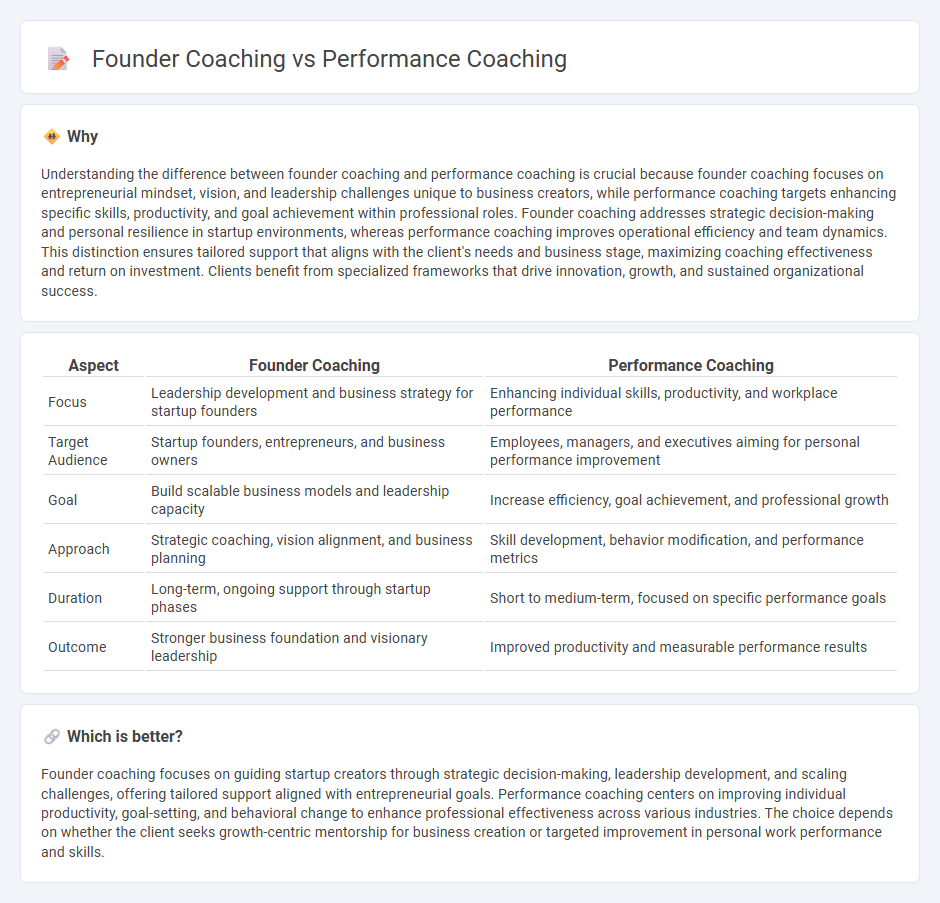 Founder Coaching vs Performance Coaching

Why

Understanding the difference between founder coaching and performance coaching is crucial because founder coaching focuses on entrepreneurial mindset, vision, and leadership challenges unique to business creators, while performance coaching targets enhancing specific skills, productivity, and goal achievement within professional roles. Founder coaching addresses strategic decision-making and personal resilience in startup environments, whereas performance coaching improves operational efficiency and team dynamics. This distinction ensures tailored support that aligns with the client's needs and business stage, maximizing coaching effectiveness and return on investment. Clients benefit from specialized frameworks that drive innovation, growth, and sustained organizational success.

| Aspect | Founder Coaching | Performance Coaching |
|---|---|---|
| Focus | Leadership development and business strategy for startup founders | Enhancing individual skills, productivity, and workplace performance |
| Target Audience | Startup founders, entrepreneurs, and business owners | Employees, managers, and executives aiming for personal performance improvement |
| Goal | Build scalable business models and leadership capacity | Increase efficiency, goal achievement, and professional growth |
| Approach | Strategic coaching, vision alignment, and business planning | Skill development, behavior modification, and performance metrics |
| Duration | Long-term, ongoing support through startup phases | Short to medium-term, focused on specific performance goals |
| Outcome | Stronger business foundation and visionary leadership | Improved productivity and measurable performance results |

Which is better?

Founder coaching focuses on guiding startup creators through strategic decision-making, leadership development, and scaling challenges, offering tailored support aligned with entrepreneurial goals. Performance coaching centers on improving individual productivity, goal-setting, and behavioral change to enhance professional effectiveness across various industries. The choice depends on whether the client seeks growth-centric mentorship for business creation or targeted improvement in personal work performance and skills.