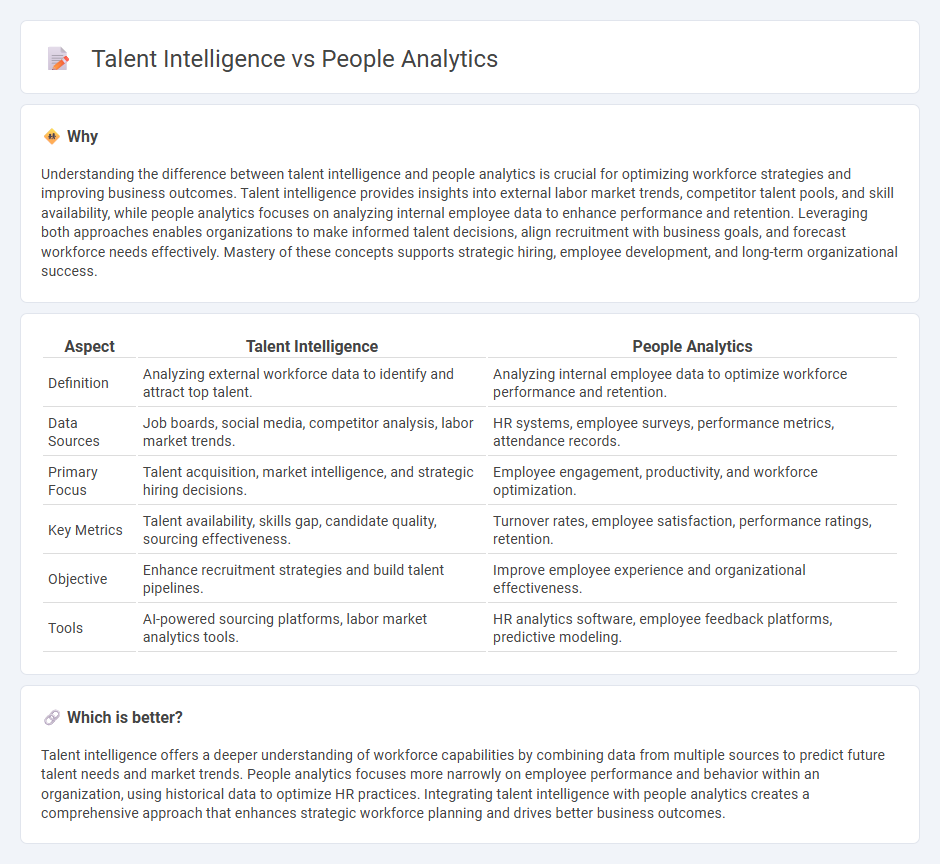 Talent Intelligence vs People Analytics

Why

Understanding the difference between talent intelligence and people analytics is crucial for optimizing workforce strategies and improving business outcomes. Talent intelligence provides insights into external labor market trends, competitor talent pools, and skill availability, while people analytics focuses on analyzing internal employee data to enhance performance and retention. Leveraging both approaches enables organizations to make informed talent decisions, align recruitment with business goals, and forecast workforce needs effectively. Mastery of these concepts supports strategic hiring, employee development, and long-term organizational success.

| Aspect | Talent Intelligence | People Analytics |
|---|---|---|
| Definition | Analyzing external workforce data to identify and attract top talent. | Analyzing internal employee data to optimize workforce performance and retention. |
| Data Sources | Job boards, social media, competitor analysis, labor market trends. | HR systems, employee surveys, performance metrics, attendance records. |
| Primary Focus | Talent acquisition, market intelligence, and strategic hiring decisions. | Employee engagement, productivity, and workforce optimization. |
| Key Metrics | Talent availability, skills gap, candidate quality, sourcing effectiveness. | Turnover rates, employee satisfaction, performance ratings, retention. |
| Objective | Enhance recruitment strategies and build talent pipelines. | Improve employee experience and organizational effectiveness. |
| Tools | AI-powered sourcing platforms, labor market analytics tools. | HR analytics software, employee feedback platforms, predictive modeling. |

Which is better?

Talent intelligence offers a deeper understanding of workforce capabilities by combining data from multiple sources to predict future talent needs and market trends. People analytics focuses more narrowly on employee performance and behavior within an organization, using historical data to optimize HR practices. Integrating talent intelligence with people analytics creates a comprehensive approach that enhances strategic workforce planning and drives better business outcomes.