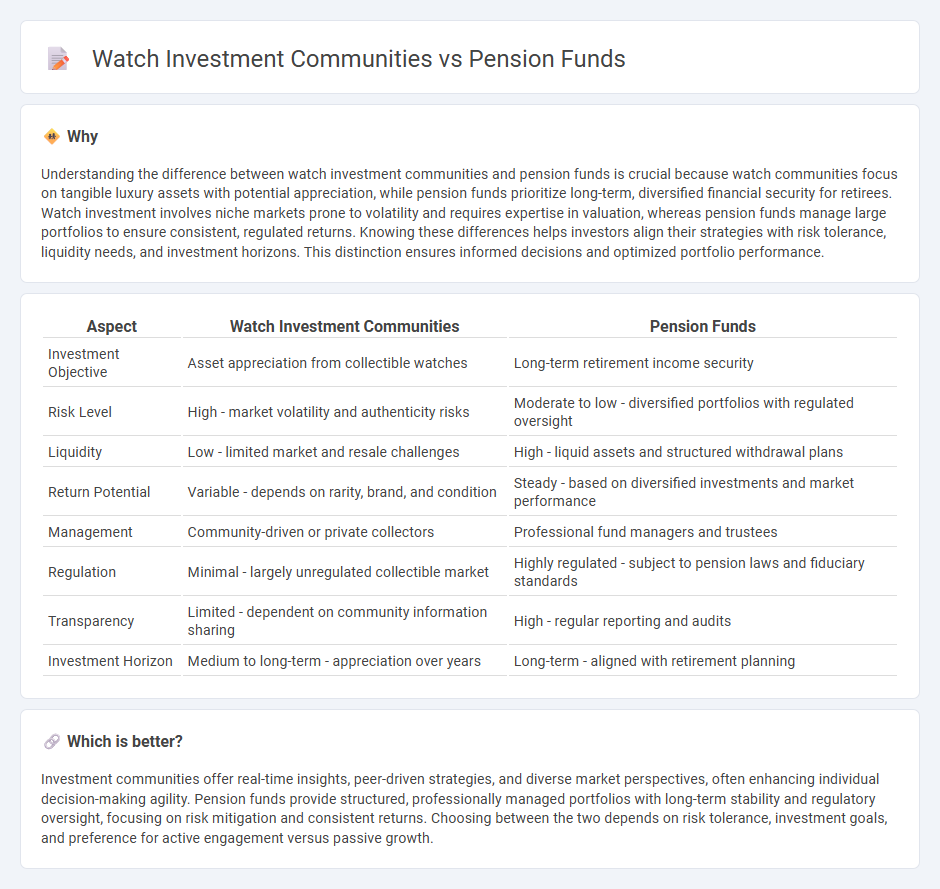 Watch Investment Communities vs Pension Funds

Why

Understanding the difference between watch investment communities and pension funds is crucial because watch communities focus on tangible luxury assets with potential appreciation, while pension funds prioritize long-term, diversified financial security for retirees. Watch investment involves niche markets prone to volatility and requires expertise in valuation, whereas pension funds manage large portfolios to ensure consistent, regulated returns. Knowing these differences helps investors align their strategies with risk tolerance, liquidity needs, and investment horizons. This distinction ensures informed decisions and optimized portfolio performance.

| Aspect | Watch Investment Communities | Pension Funds |
|---|---|---|
| Investment Objective | Asset appreciation from collectible watches | Long-term retirement income security |
| Risk Level | High - market volatility and authenticity risks | Moderate to low - diversified portfolios with regulated oversight |
| Liquidity | Low - limited market and resale challenges | High - liquid assets and structured withdrawal plans |
| Return Potential | Variable - depends on rarity, brand, and condition | Steady - based on diversified investments and market performance |
| Management | Community-driven or private collectors | Professional fund managers and trustees |
| Regulation | Minimal - largely unregulated collectible market | Highly regulated - subject to pension laws and fiduciary standards |
| Transparency | Limited - dependent on community information sharing | High - regular reporting and audits |
| Investment Horizon | Medium to long-term - appreciation over years | Long-term - aligned with retirement planning |

Which is better?

Investment communities offer real-time insights, peer-driven strategies, and diverse market perspectives, often enhancing individual decision-making agility. Pension funds provide structured, professionally managed portfolios with long-term stability and regulatory oversight, focusing on risk mitigation and consistent returns. Choosing between the two depends on risk tolerance, investment goals, and preference for active engagement versus passive growth.