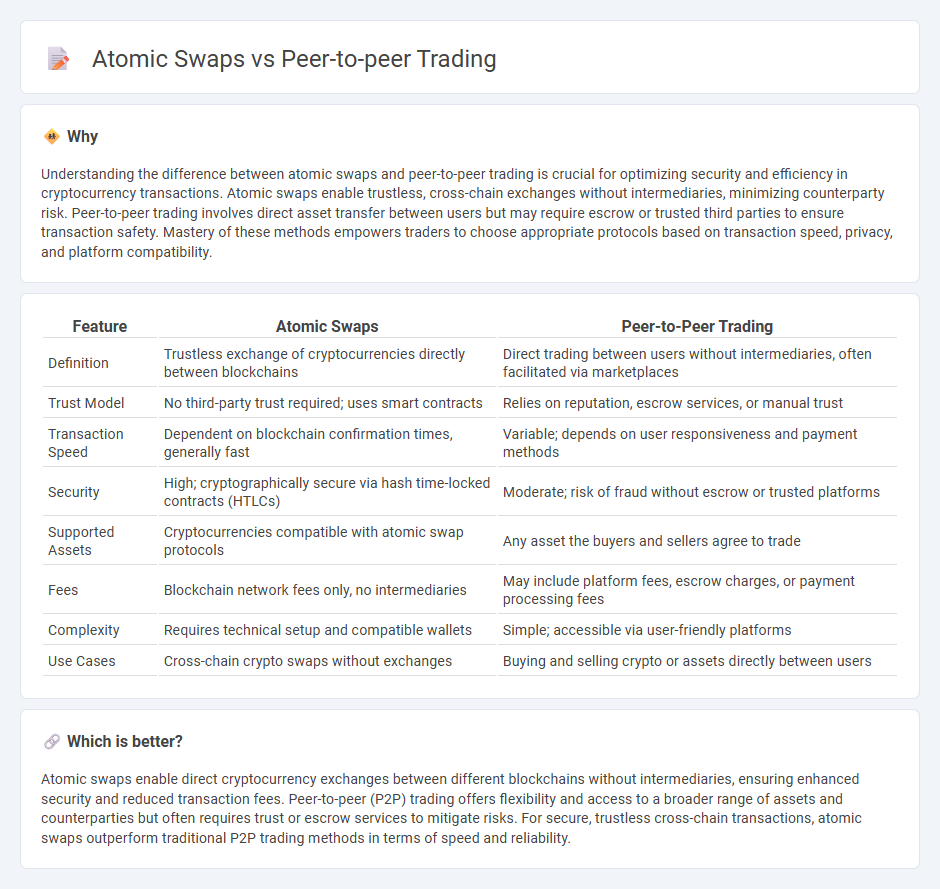 Atomic Swaps vs Peer-to-peer Trading

Why

Understanding the difference between atomic swaps and peer-to-peer trading is crucial for optimizing security and efficiency in cryptocurrency transactions. Atomic swaps enable trustless, cross-chain exchanges without intermediaries, minimizing counterparty risk. Peer-to-peer trading involves direct asset transfer between users but may require escrow or trusted third parties to ensure transaction safety. Mastery of these methods empowers traders to choose appropriate protocols based on transaction speed, privacy, and platform compatibility.

| Feature | Atomic Swaps | Peer-to-Peer Trading |
|---|---|---|
| Definition | Trustless exchange of cryptocurrencies directly between blockchains | Direct trading between users without intermediaries, often facilitated via marketplaces |
| Trust Model | No third-party trust required; uses smart contracts | Relies on reputation, escrow services, or manual trust |
| Transaction Speed | Dependent on blockchain confirmation times, generally fast | Variable; depends on user responsiveness and payment methods |
| Security | High; cryptographically secure via hash time-locked contracts (HTLCs) | Moderate; risk of fraud without escrow or trusted platforms |
| Supported Assets | Cryptocurrencies compatible with atomic swap protocols | Any asset the buyers and sellers agree to trade |
| Fees | Blockchain network fees only, no intermediaries | May include platform fees, escrow charges, or payment processing fees |
| Complexity | Requires technical setup and compatible wallets | Simple; accessible via user-friendly platforms |
| Use Cases | Cross-chain crypto swaps without exchanges | Buying and selling crypto or assets directly between users |

Which is better?

Atomic swaps enable direct cryptocurrency exchanges between different blockchains without intermediaries, ensuring enhanced security and reduced transaction fees. Peer-to-peer (P2P) trading offers flexibility and access to a broader range of assets and counterparties but often requires trust or escrow services to mitigate risks. For secure, trustless cross-chain transactions, atomic swaps outperform traditional P2P trading methods in terms of speed and reliability.