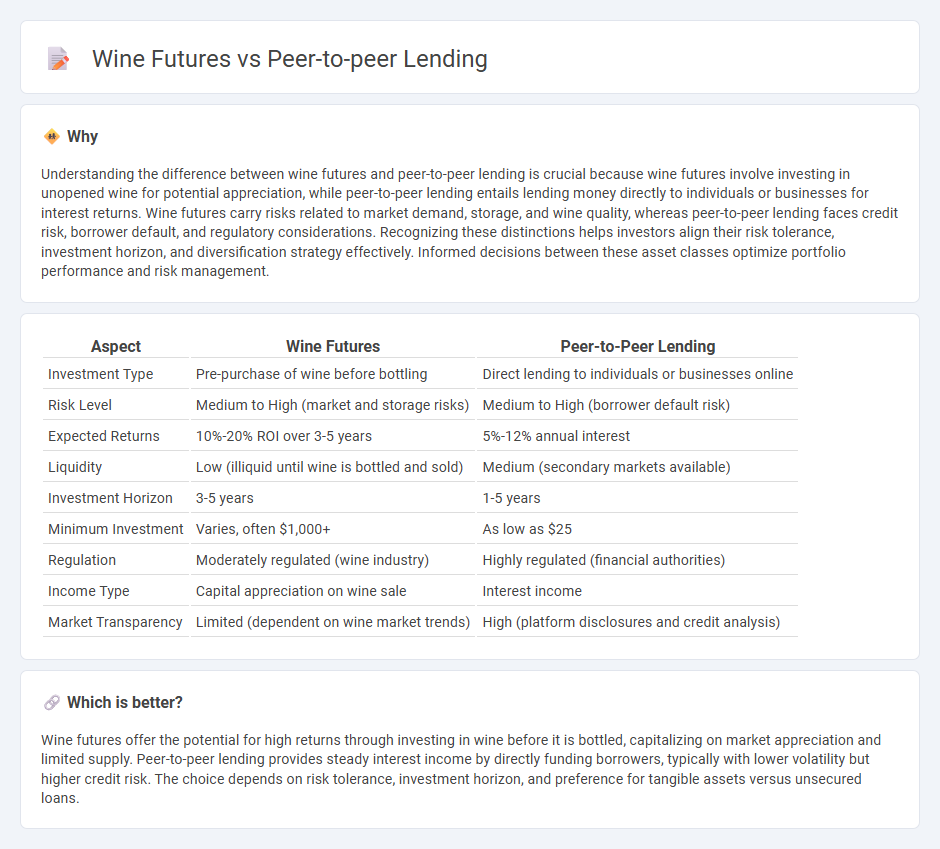 Wine Futures vs Peer-to-peer Lending

Why

Understanding the difference between wine futures and peer-to-peer lending is crucial because wine futures involve investing in unopened wine for potential appreciation, while peer-to-peer lending entails lending money directly to individuals or businesses for interest returns. Wine futures carry risks related to market demand, storage, and wine quality, whereas peer-to-peer lending faces credit risk, borrower default, and regulatory considerations. Recognizing these distinctions helps investors align their risk tolerance, investment horizon, and diversification strategy effectively. Informed decisions between these asset classes optimize portfolio performance and risk management.

| Aspect | Wine Futures | Peer-to-Peer Lending |
|---|---|---|
| Investment Type | Pre-purchase of wine before bottling | Direct lending to individuals or businesses online |
| Risk Level | Medium to High (market and storage risks) | Medium to High (borrower default risk) |
| Expected Returns | 10%-20% ROI over 3-5 years | 5%-12% annual interest |
| Liquidity | Low (illiquid until wine is bottled and sold) | Medium (secondary markets available) |
| Investment Horizon | 3-5 years | 1-5 years |
| Minimum Investment | Varies, often $1,000+ | As low as $25 |
| Regulation | Moderately regulated (wine industry) | Highly regulated (financial authorities) |
| Income Type | Capital appreciation on wine sale | Interest income |
| Market Transparency | Limited (dependent on wine market trends) | High (platform disclosures and credit analysis) |

Which is better?

Wine futures offer the potential for high returns through investing in wine before it is bottled, capitalizing on market appreciation and limited supply. Peer-to-peer lending provides steady interest income by directly funding borrowers, typically with lower volatility but higher credit risk. The choice depends on risk tolerance, investment horizon, and preference for tangible assets versus unsecured loans.