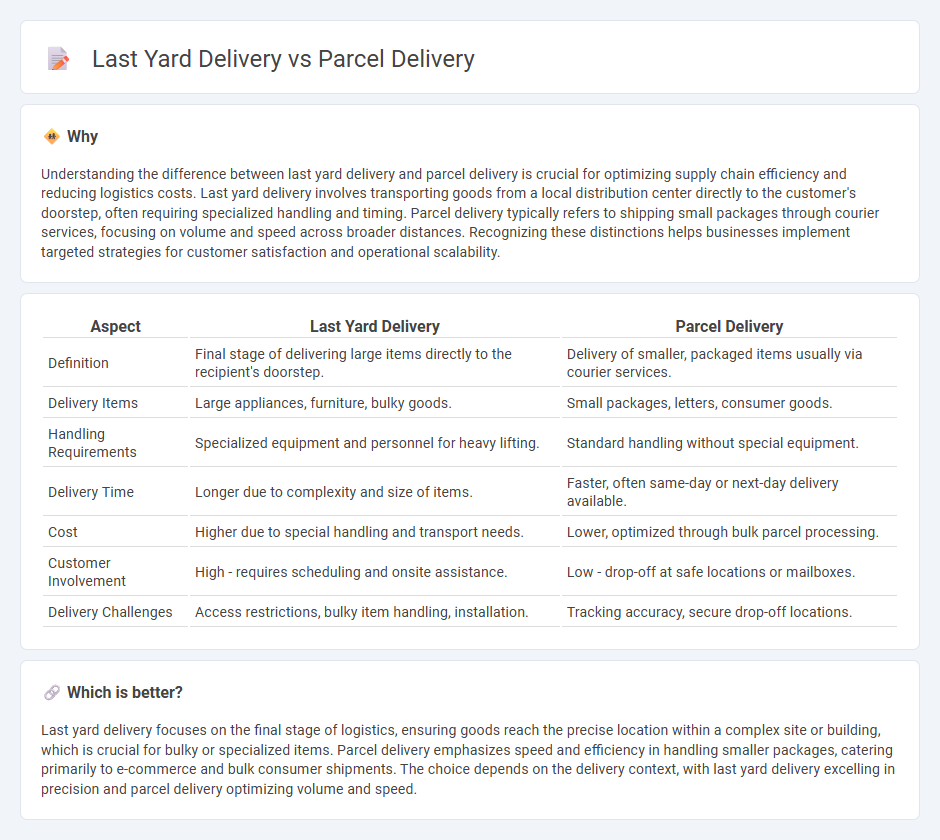 Last Yard Delivery vs Parcel Delivery

Why

Understanding the difference between last yard delivery and parcel delivery is crucial for optimizing supply chain efficiency and reducing logistics costs. Last yard delivery involves transporting goods from a local distribution center directly to the customer's doorstep, often requiring specialized handling and timing. Parcel delivery typically refers to shipping small packages through courier services, focusing on volume and speed across broader distances. Recognizing these distinctions helps businesses implement targeted strategies for customer satisfaction and operational scalability.

| Aspect | Last Yard Delivery | Parcel Delivery |
|---|---|---|
| Definition | Final stage of delivering large items directly to the recipient's doorstep. | Delivery of smaller, packaged items usually via courier services. |
| Delivery Items | Large appliances, furniture, bulky goods. | Small packages, letters, consumer goods. |
| Handling Requirements | Specialized equipment and personnel for heavy lifting. | Standard handling without special equipment. |
| Delivery Time | Longer due to complexity and size of items. | Faster, often same-day or next-day delivery available. |
| Cost | Higher due to special handling and transport needs. | Lower, optimized through bulk parcel processing. |
| Customer Involvement | High - requires scheduling and onsite assistance. | Low - drop-off at safe locations or mailboxes. |
| Delivery Challenges | Access restrictions, bulky item handling, installation. | Tracking accuracy, secure drop-off locations. |

Which is better?

Last yard delivery focuses on the final stage of logistics, ensuring goods reach the precise location within a complex site or building, which is crucial for bulky or specialized items. Parcel delivery emphasizes speed and efficiency in handling smaller packages, catering primarily to e-commerce and bulk consumer shipments. The choice depends on the delivery context, with last yard delivery excelling in precision and parcel delivery optimizing volume and speed.