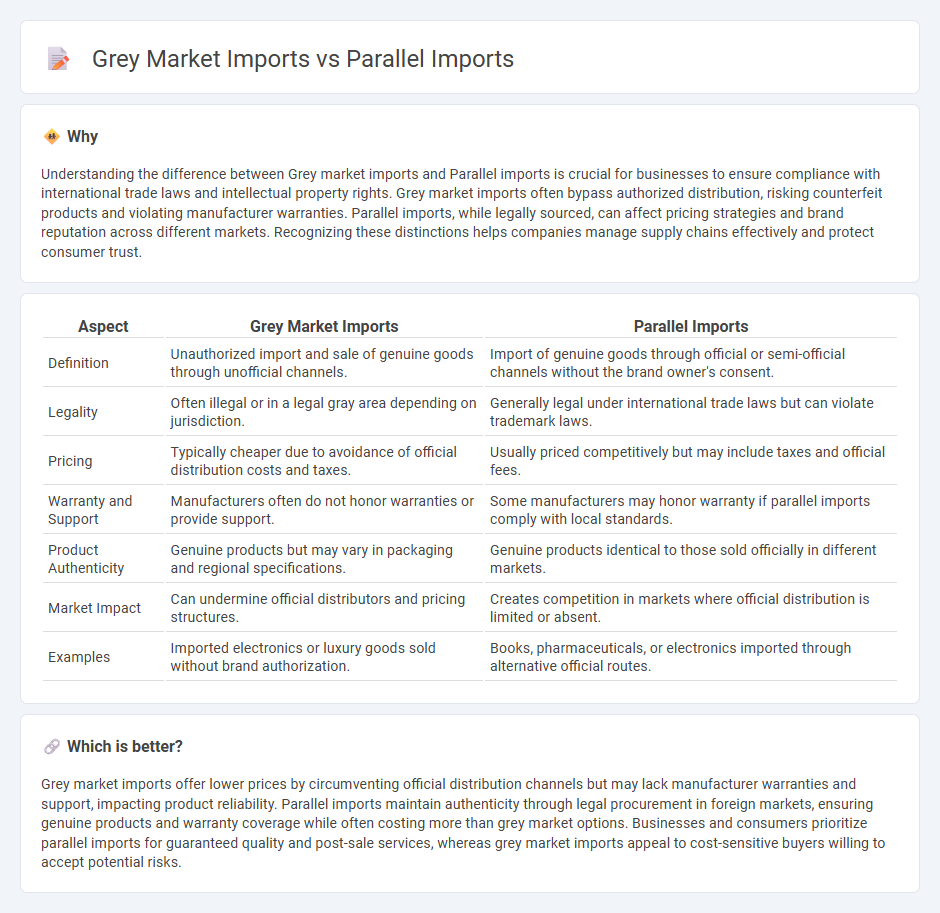 Grey Market Imports vs Parallel Imports

Why

Understanding the difference between Grey market imports and Parallel imports is crucial for businesses to ensure compliance with international trade laws and intellectual property rights. Grey market imports often bypass authorized distribution, risking counterfeit products and violating manufacturer warranties. Parallel imports, while legally sourced, can affect pricing strategies and brand reputation across different markets. Recognizing these distinctions helps companies manage supply chains effectively and protect consumer trust.

| Aspect | Grey Market Imports | Parallel Imports |
|---|---|---|
| Definition | Unauthorized import and sale of genuine goods through unofficial channels. | Import of genuine goods through official or semi-official channels without the brand owner's consent. |
| Legality | Often illegal or in a legal gray area depending on jurisdiction. | Generally legal under international trade laws but can violate trademark laws. |
| Pricing | Typically cheaper due to avoidance of official distribution costs and taxes. | Usually priced competitively but may include taxes and official fees. |
| Warranty and Support | Manufacturers often do not honor warranties or provide support. | Some manufacturers may honor warranty if parallel imports comply with local standards. |
| Product Authenticity | Genuine products but may vary in packaging and regional specifications. | Genuine products identical to those sold officially in different markets. |
| Market Impact | Can undermine official distributors and pricing structures. | Creates competition in markets where official distribution is limited or absent. |
| Examples | Imported electronics or luxury goods sold without brand authorization. | Books, pharmaceuticals, or electronics imported through alternative official routes. |

Which is better?

Grey market imports offer lower prices by circumventing official distribution channels but may lack manufacturer warranties and support, impacting product reliability. Parallel imports maintain authenticity through legal procurement in foreign markets, ensuring genuine products and warranty coverage while often costing more than grey market options. Businesses and consumers prioritize parallel imports for guaranteed quality and post-sale services, whereas grey market imports appeal to cost-sensitive buyers willing to accept potential risks.