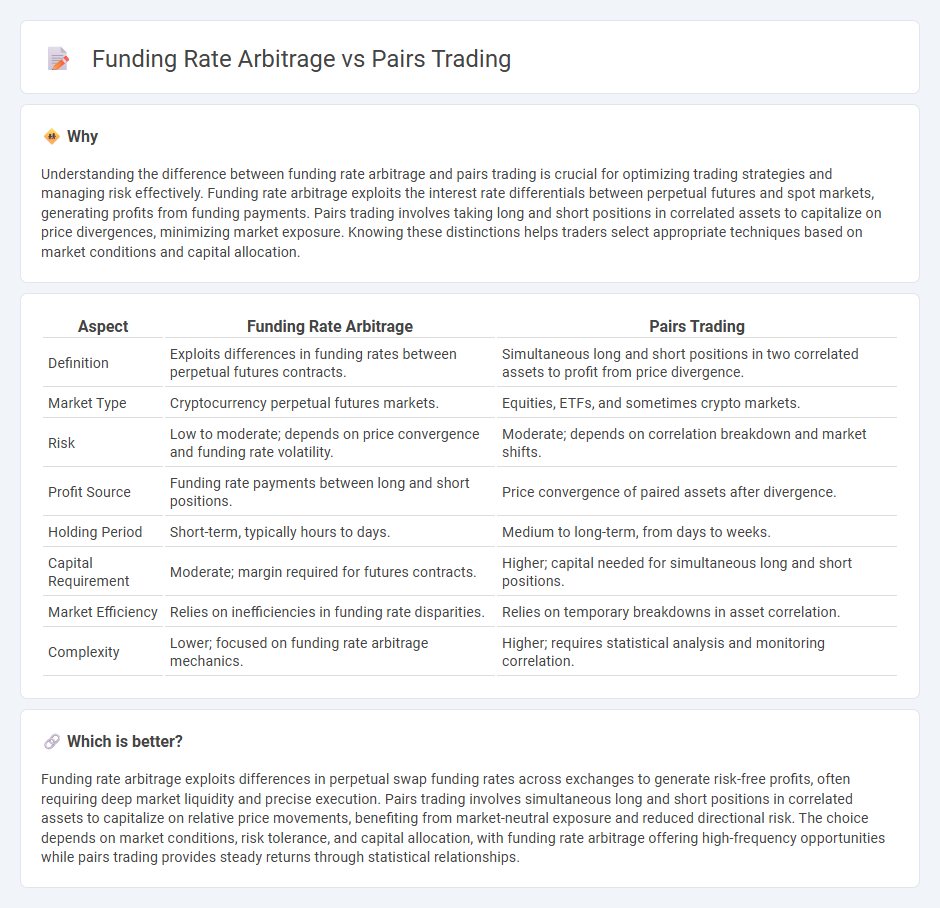 Funding Rate Arbitrage vs Pairs Trading

Why

Understanding the difference between funding rate arbitrage and pairs trading is crucial for optimizing trading strategies and managing risk effectively. Funding rate arbitrage exploits the interest rate differentials between perpetual futures and spot markets, generating profits from funding payments. Pairs trading involves taking long and short positions in correlated assets to capitalize on price divergences, minimizing market exposure. Knowing these distinctions helps traders select appropriate techniques based on market conditions and capital allocation.

| Aspect | Funding Rate Arbitrage | Pairs Trading |
|---|---|---|
| Definition | Exploits differences in funding rates between perpetual futures contracts. | Simultaneous long and short positions in two correlated assets to profit from price divergence. |
| Market Type | Cryptocurrency perpetual futures markets. | Equities, ETFs, and sometimes crypto markets. |
| Risk | Low to moderate; depends on price convergence and funding rate volatility. | Moderate; depends on correlation breakdown and market shifts. |
| Profit Source | Funding rate payments between long and short positions. | Price convergence of paired assets after divergence. |
| Holding Period | Short-term, typically hours to days. | Medium to long-term, from days to weeks. |
| Capital Requirement | Moderate; margin required for futures contracts. | Higher; capital needed for simultaneous long and short positions. |
| Market Efficiency | Relies on inefficiencies in funding rate disparities. | Relies on temporary breakdowns in asset correlation. |
| Complexity | Lower; focused on funding rate arbitrage mechanics. | Higher; requires statistical analysis and monitoring correlation. |

Which is better?

Funding rate arbitrage exploits differences in perpetual swap funding rates across exchanges to generate risk-free profits, often requiring deep market liquidity and precise execution. Pairs trading involves simultaneous long and short positions in correlated assets to capitalize on relative price movements, benefiting from market-neutral exposure and reduced directional risk. The choice depends on market conditions, risk tolerance, and capital allocation, with funding rate arbitrage offering high-frequency opportunities while pairs trading provides steady returns through statistical relationships.