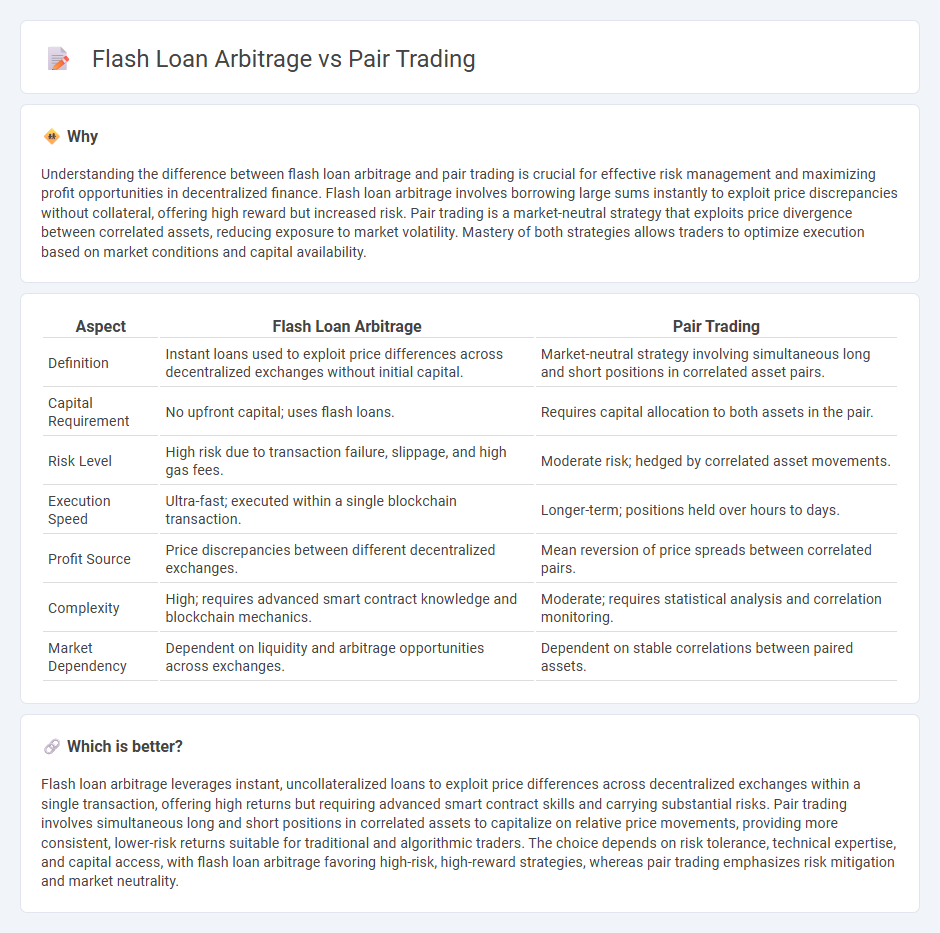 Flash Loan Arbitrage vs Pair Trading

Why

Understanding the difference between flash loan arbitrage and pair trading is crucial for effective risk management and maximizing profit opportunities in decentralized finance. Flash loan arbitrage involves borrowing large sums instantly to exploit price discrepancies without collateral, offering high reward but increased risk. Pair trading is a market-neutral strategy that exploits price divergence between correlated assets, reducing exposure to market volatility. Mastery of both strategies allows traders to optimize execution based on market conditions and capital availability.

| Aspect | Flash Loan Arbitrage | Pair Trading |
|---|---|---|
| Definition | Instant loans used to exploit price differences across decentralized exchanges without initial capital. | Market-neutral strategy involving simultaneous long and short positions in correlated asset pairs. |
| Capital Requirement | No upfront capital; uses flash loans. | Requires capital allocation to both assets in the pair. |
| Risk Level | High risk due to transaction failure, slippage, and high gas fees. | Moderate risk; hedged by correlated asset movements. |
| Execution Speed | Ultra-fast; executed within a single blockchain transaction. | Longer-term; positions held over hours to days. |
| Profit Source | Price discrepancies between different decentralized exchanges. | Mean reversion of price spreads between correlated pairs. |
| Complexity | High; requires advanced smart contract knowledge and blockchain mechanics. | Moderate; requires statistical analysis and correlation monitoring. |
| Market Dependency | Dependent on liquidity and arbitrage opportunities across exchanges. | Dependent on stable correlations between paired assets. |

Which is better?

Flash loan arbitrage leverages instant, uncollateralized loans to exploit price differences across decentralized exchanges within a single transaction, offering high returns but requiring advanced smart contract skills and carrying substantial risks. Pair trading involves simultaneous long and short positions in correlated assets to capitalize on relative price movements, providing more consistent, lower-risk returns suitable for traditional and algorithmic traders. The choice depends on risk tolerance, technical expertise, and capital access, with flash loan arbitrage favoring high-risk, high-reward strategies, whereas pair trading emphasizes risk mitigation and market neutrality.