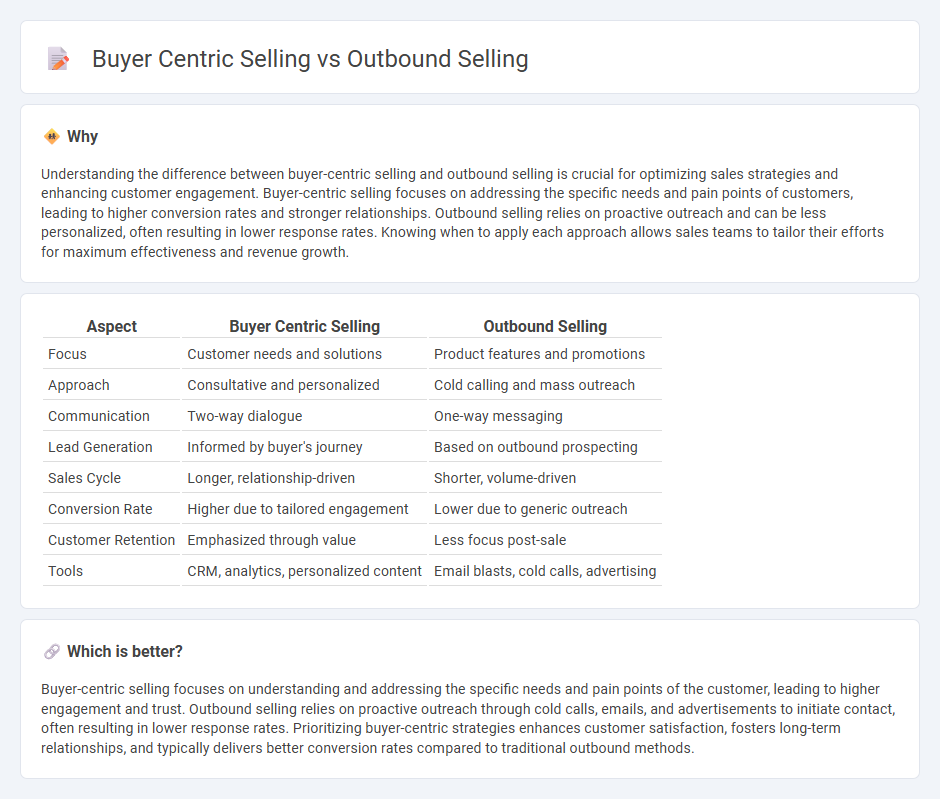 Buyer Centric Selling vs Outbound Selling

Why

Understanding the difference between buyer-centric selling and outbound selling is crucial for optimizing sales strategies and enhancing customer engagement. Buyer-centric selling focuses on addressing the specific needs and pain points of customers, leading to higher conversion rates and stronger relationships. Outbound selling relies on proactive outreach and can be less personalized, often resulting in lower response rates. Knowing when to apply each approach allows sales teams to tailor their efforts for maximum effectiveness and revenue growth.

| Aspect | Buyer Centric Selling | Outbound Selling |
|---|---|---|
| Focus | Customer needs and solutions | Product features and promotions |
| Approach | Consultative and personalized | Cold calling and mass outreach |
| Communication | Two-way dialogue | One-way messaging |
| Lead Generation | Informed by buyer's journey | Based on outbound prospecting |
| Sales Cycle | Longer, relationship-driven | Shorter, volume-driven |
| Conversion Rate | Higher due to tailored engagement | Lower due to generic outreach |
| Customer Retention | Emphasized through value | Less focus post-sale |
| Tools | CRM, analytics, personalized content | Email blasts, cold calls, advertising |

Which is better?

Buyer-centric selling focuses on understanding and addressing the specific needs and pain points of the customer, leading to higher engagement and trust. Outbound selling relies on proactive outreach through cold calls, emails, and advertisements to initiate contact, often resulting in lower response rates. Prioritizing buyer-centric strategies enhances customer satisfaction, fosters long-term relationships, and typically delivers better conversion rates compared to traditional outbound methods.