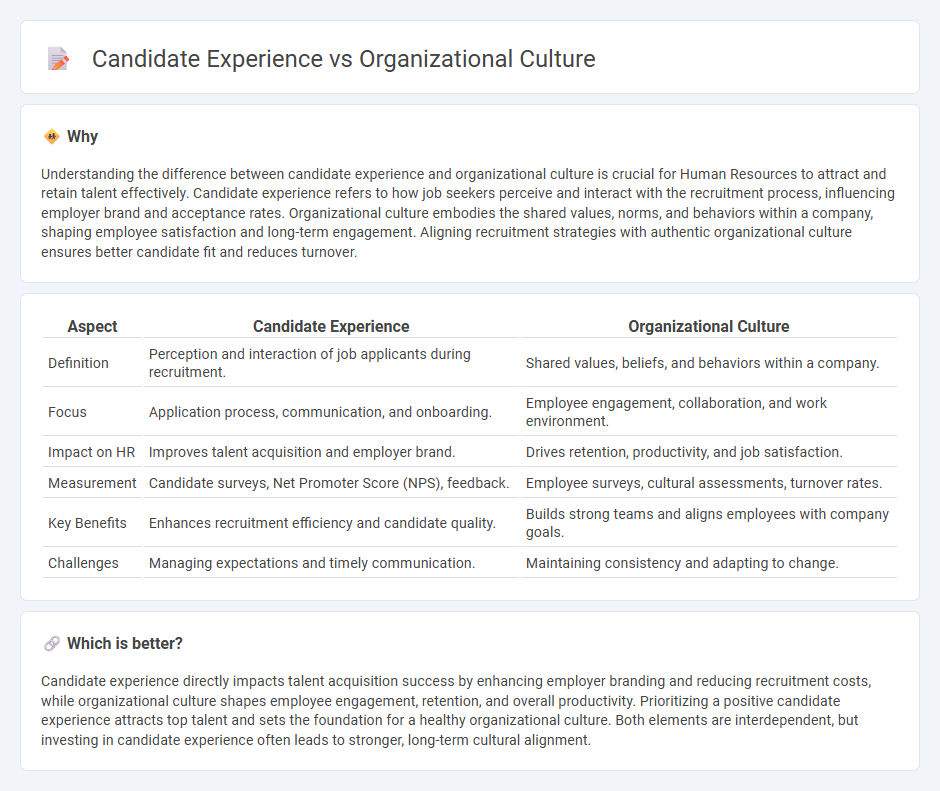 Candidate Experience vs Organizational Culture

Why

Understanding the difference between candidate experience and organizational culture is crucial for Human Resources to attract and retain talent effectively. Candidate experience refers to how job seekers perceive and interact with the recruitment process, influencing employer brand and acceptance rates. Organizational culture embodies the shared values, norms, and behaviors within a company, shaping employee satisfaction and long-term engagement. Aligning recruitment strategies with authentic organizational culture ensures better candidate fit and reduces turnover.

| Aspect | Candidate Experience | Organizational Culture |
|---|---|---|
| Definition | Perception and interaction of job applicants during recruitment. | Shared values, beliefs, and behaviors within a company. |
| Focus | Application process, communication, and onboarding. | Employee engagement, collaboration, and work environment. |
| Impact on HR | Improves talent acquisition and employer brand. | Drives retention, productivity, and job satisfaction. |
| Measurement | Candidate surveys, Net Promoter Score (NPS), feedback. | Employee surveys, cultural assessments, turnover rates. |
| Key Benefits | Enhances recruitment efficiency and candidate quality. | Builds strong teams and aligns employees with company goals. |
| Challenges | Managing expectations and timely communication. | Maintaining consistency and adapting to change. |

Which is better?

Candidate experience directly impacts talent acquisition success by enhancing employer branding and reducing recruitment costs, while organizational culture shapes employee engagement, retention, and overall productivity. Prioritizing a positive candidate experience attracts top talent and sets the foundation for a healthy organizational culture. Both elements are interdependent, but investing in candidate experience often leads to stronger, long-term cultural alignment.