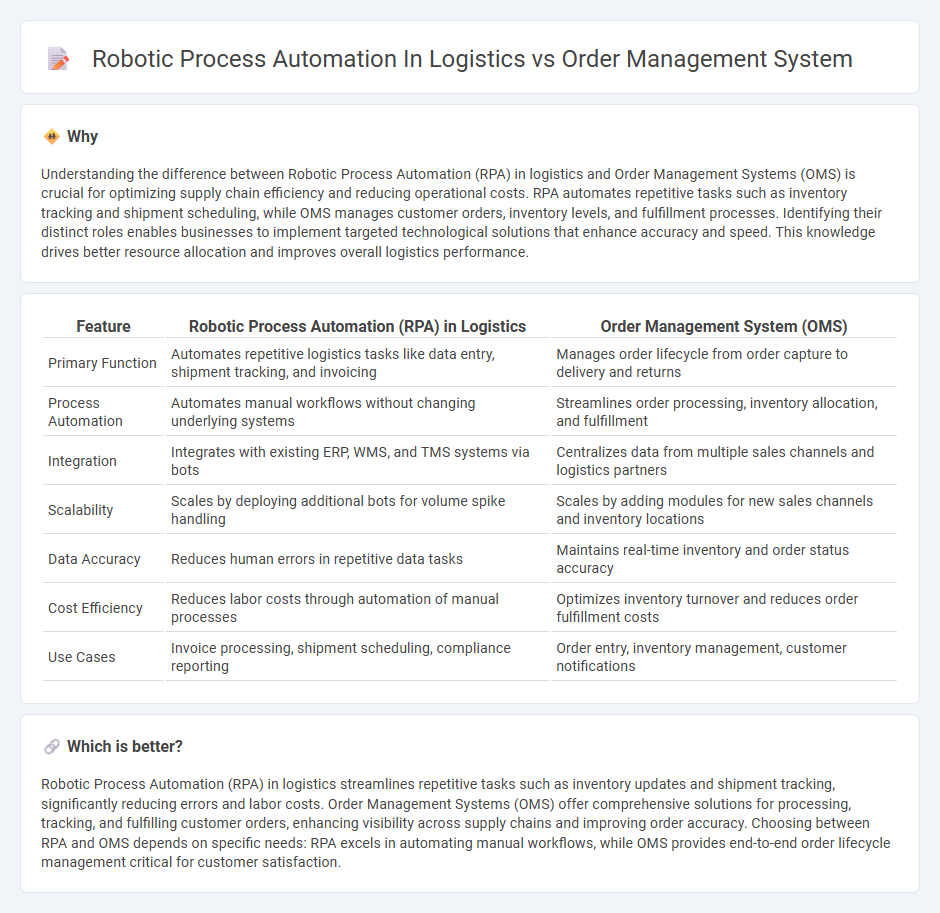 Robotic Process Automation In Logistics vs Order Management System

Why

Understanding the difference between Robotic Process Automation (RPA) in logistics and Order Management Systems (OMS) is crucial for optimizing supply chain efficiency and reducing operational costs. RPA automates repetitive tasks such as inventory tracking and shipment scheduling, while OMS manages customer orders, inventory levels, and fulfillment processes. Identifying their distinct roles enables businesses to implement targeted technological solutions that enhance accuracy and speed. This knowledge drives better resource allocation and improves overall logistics performance.

| Feature | Robotic Process Automation (RPA) in Logistics | Order Management System (OMS) |
|---|---|---|
| Primary Function | Automates repetitive logistics tasks like data entry, shipment tracking, and invoicing | Manages order lifecycle from order capture to delivery and returns |
| Process Automation | Automates manual workflows without changing underlying systems | Streamlines order processing, inventory allocation, and fulfillment |
| Integration | Integrates with existing ERP, WMS, and TMS systems via bots | Centralizes data from multiple sales channels and logistics partners |
| Scalability | Scales by deploying additional bots for volume spike handling | Scales by adding modules for new sales channels and inventory locations |
| Data Accuracy | Reduces human errors in repetitive data tasks | Maintains real-time inventory and order status accuracy |
| Cost Efficiency | Reduces labor costs through automation of manual processes | Optimizes inventory turnover and reduces order fulfillment costs |
| Use Cases | Invoice processing, shipment scheduling, compliance reporting | Order entry, inventory management, customer notifications |

Which is better?

Robotic Process Automation (RPA) in logistics streamlines repetitive tasks such as inventory updates and shipment tracking, significantly reducing errors and labor costs. Order Management Systems (OMS) offer comprehensive solutions for processing, tracking, and fulfilling customer orders, enhancing visibility across supply chains and improving order accuracy. Choosing between RPA and OMS depends on specific needs: RPA excels in automating manual workflows, while OMS provides end-to-end order lifecycle management critical for customer satisfaction.