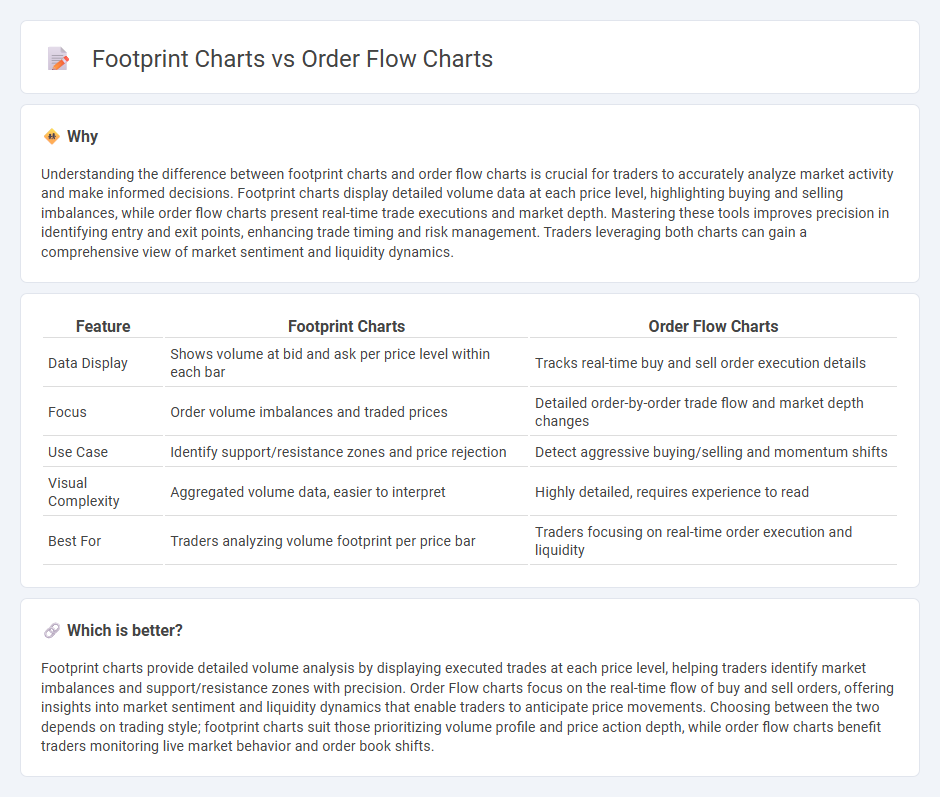 Footprint Charts vs Order Flow Charts

Why

Understanding the difference between footprint charts and order flow charts is crucial for traders to accurately analyze market activity and make informed decisions. Footprint charts display detailed volume data at each price level, highlighting buying and selling imbalances, while order flow charts present real-time trade executions and market depth. Mastering these tools improves precision in identifying entry and exit points, enhancing trade timing and risk management. Traders leveraging both charts can gain a comprehensive view of market sentiment and liquidity dynamics.

| Feature | Footprint Charts | Order Flow Charts |
|---|---|---|
| Data Display | Shows volume at bid and ask per price level within each bar | Tracks real-time buy and sell order execution details |
| Focus | Order volume imbalances and traded prices | Detailed order-by-order trade flow and market depth changes |
| Use Case | Identify support/resistance zones and price rejection | Detect aggressive buying/selling and momentum shifts |
| Visual Complexity | Aggregated volume data, easier to interpret | Highly detailed, requires experience to read |
| Best For | Traders analyzing volume footprint per price bar | Traders focusing on real-time order execution and liquidity |

Which is better?

Footprint charts provide detailed volume analysis by displaying executed trades at each price level, helping traders identify market imbalances and support/resistance zones with precision. Order Flow charts focus on the real-time flow of buy and sell orders, offering insights into market sentiment and liquidity dynamics that enable traders to anticipate price movements. Choosing between the two depends on trading style; footprint charts suit those prioritizing volume profile and price action depth, while order flow charts benefit traders monitoring live market behavior and order book shifts.