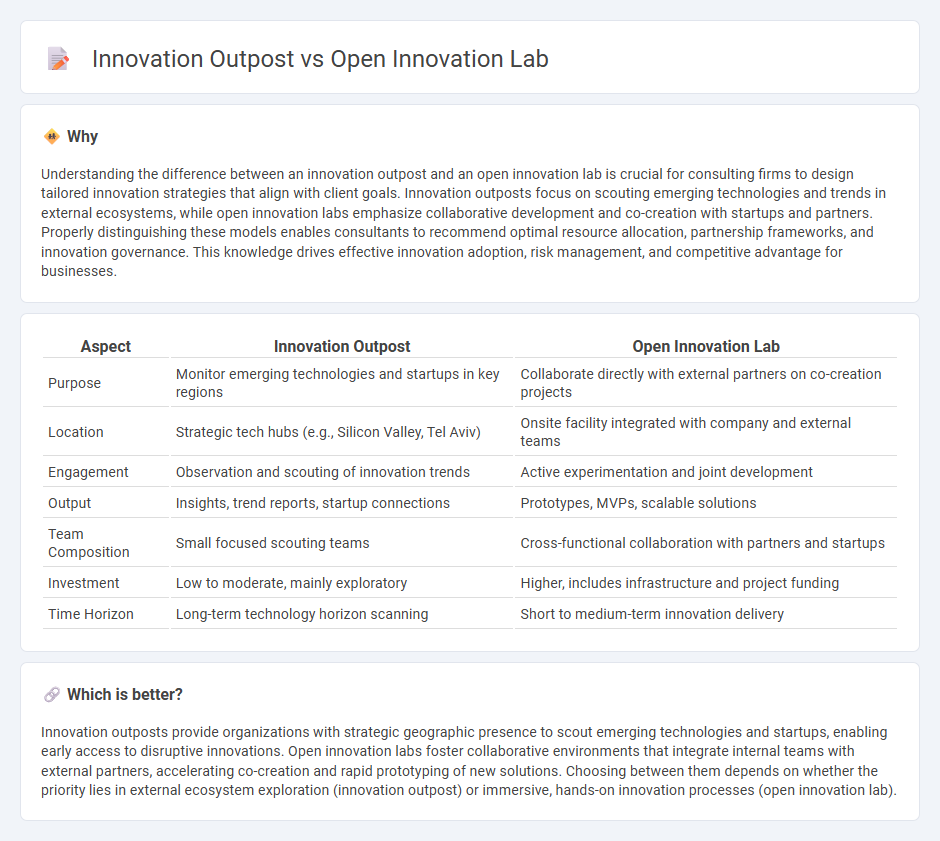 Innovation Outpost vs Open Innovation Lab

Why

Understanding the difference between an innovation outpost and an open innovation lab is crucial for consulting firms to design tailored innovation strategies that align with client goals. Innovation outposts focus on scouting emerging technologies and trends in external ecosystems, while open innovation labs emphasize collaborative development and co-creation with startups and partners. Properly distinguishing these models enables consultants to recommend optimal resource allocation, partnership frameworks, and innovation governance. This knowledge drives effective innovation adoption, risk management, and competitive advantage for businesses.

| Aspect | Innovation Outpost | Open Innovation Lab |
|---|---|---|
| Purpose | Monitor emerging technologies and startups in key regions | Collaborate directly with external partners on co-creation projects |
| Location | Strategic tech hubs (e.g., Silicon Valley, Tel Aviv) | Onsite facility integrated with company and external teams |
| Engagement | Observation and scouting of innovation trends | Active experimentation and joint development |
| Output | Insights, trend reports, startup connections | Prototypes, MVPs, scalable solutions |
| Team Composition | Small focused scouting teams | Cross-functional collaboration with partners and startups |
| Investment | Low to moderate, mainly exploratory | Higher, includes infrastructure and project funding |
| Time Horizon | Long-term technology horizon scanning | Short to medium-term innovation delivery |

Which is better?

Innovation outposts provide organizations with strategic geographic presence to scout emerging technologies and startups, enabling early access to disruptive innovations. Open innovation labs foster collaborative environments that integrate internal teams with external partners, accelerating co-creation and rapid prototyping of new solutions. Choosing between them depends on whether the priority lies in external ecosystem exploration (innovation outpost) or immersive, hands-on innovation processes (open innovation lab).