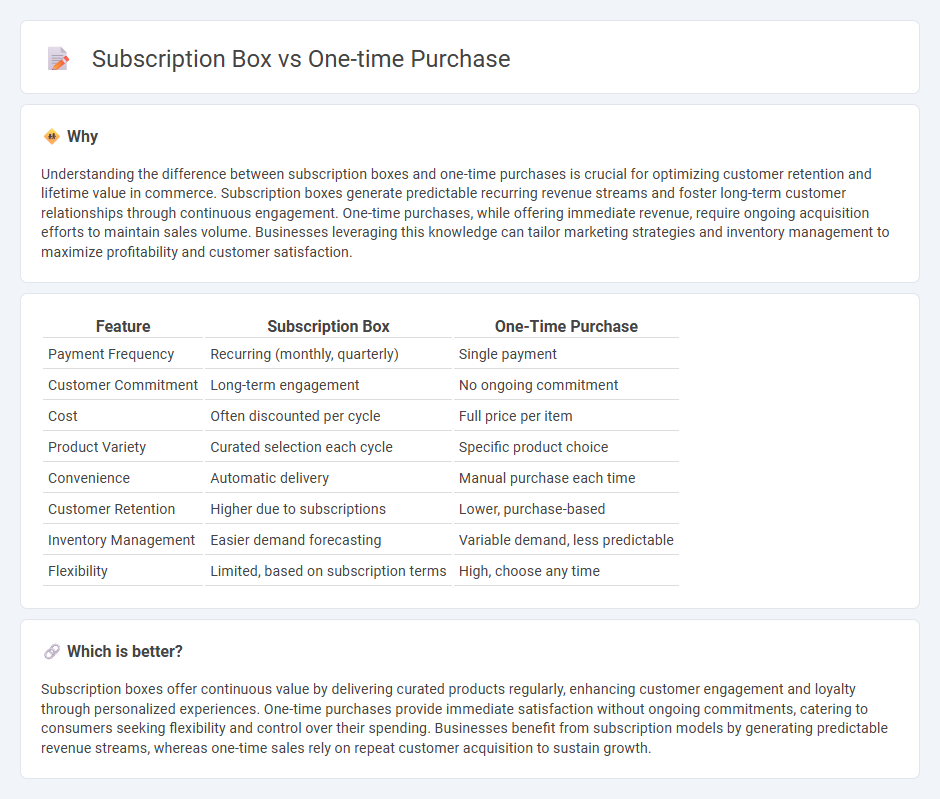 Subscription Box vs One-time Purchase

Why

Understanding the difference between subscription boxes and one-time purchases is crucial for optimizing customer retention and lifetime value in commerce. Subscription boxes generate predictable recurring revenue streams and foster long-term customer relationships through continuous engagement. One-time purchases, while offering immediate revenue, require ongoing acquisition efforts to maintain sales volume. Businesses leveraging this knowledge can tailor marketing strategies and inventory management to maximize profitability and customer satisfaction.

| Feature | Subscription Box | One-Time Purchase |
|---|---|---|
| Payment Frequency | Recurring (monthly, quarterly) | Single payment |
| Customer Commitment | Long-term engagement | No ongoing commitment |
| Cost | Often discounted per cycle | Full price per item |
| Product Variety | Curated selection each cycle | Specific product choice |
| Convenience | Automatic delivery | Manual purchase each time |
| Customer Retention | Higher due to subscriptions | Lower, purchase-based |
| Inventory Management | Easier demand forecasting | Variable demand, less predictable |
| Flexibility | Limited, based on subscription terms | High, choose any time |

Which is better?

Subscription boxes offer continuous value by delivering curated products regularly, enhancing customer engagement and loyalty through personalized experiences. One-time purchases provide immediate satisfaction without ongoing commitments, catering to consumers seeking flexibility and control over their spending. Businesses benefit from subscription models by generating predictable revenue streams, whereas one-time sales rely on repeat customer acquisition to sustain growth.