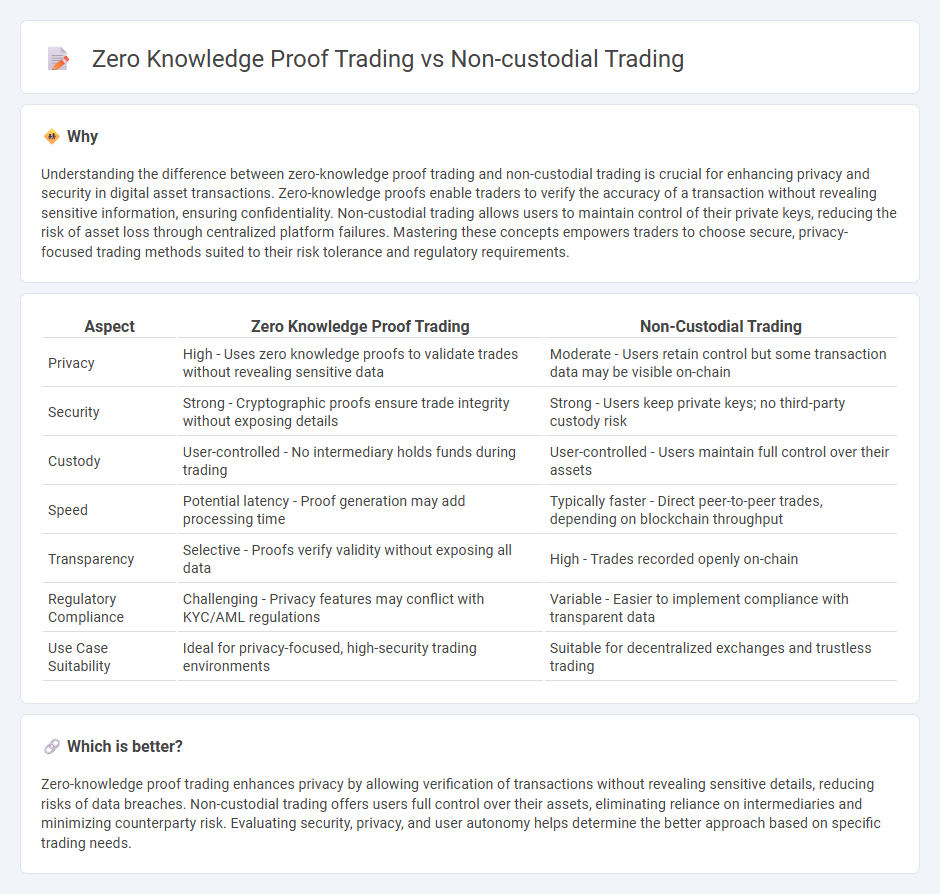 Zero Knowledge Proof Trading vs Non-custodial Trading

Why

Understanding the difference between zero-knowledge proof trading and non-custodial trading is crucial for enhancing privacy and security in digital asset transactions. Zero-knowledge proofs enable traders to verify the accuracy of a transaction without revealing sensitive information, ensuring confidentiality. Non-custodial trading allows users to maintain control of their private keys, reducing the risk of asset loss through centralized platform failures. Mastering these concepts empowers traders to choose secure, privacy-focused trading methods suited to their risk tolerance and regulatory requirements.

| Aspect | Zero Knowledge Proof Trading | Non-Custodial Trading |
|---|---|---|
| Privacy | High - Uses zero knowledge proofs to validate trades without revealing sensitive data | Moderate - Users retain control but some transaction data may be visible on-chain |
| Security | Strong - Cryptographic proofs ensure trade integrity without exposing details | Strong - Users keep private keys; no third-party custody risk |
| Custody | User-controlled - No intermediary holds funds during trading | User-controlled - Users maintain full control over their assets |
| Speed | Potential latency - Proof generation may add processing time | Typically faster - Direct peer-to-peer trades, depending on blockchain throughput |
| Transparency | Selective - Proofs verify validity without exposing all data | High - Trades recorded openly on-chain |
| Regulatory Compliance | Challenging - Privacy features may conflict with KYC/AML regulations | Variable - Easier to implement compliance with transparent data |
| Use Case Suitability | Ideal for privacy-focused, high-security trading environments | Suitable for decentralized exchanges and trustless trading |

Which is better?

Zero-knowledge proof trading enhances privacy by allowing verification of transactions without revealing sensitive details, reducing risks of data breaches. Non-custodial trading offers users full control over their assets, eliminating reliance on intermediaries and minimizing counterparty risk. Evaluating security, privacy, and user autonomy helps determine the better approach based on specific trading needs.