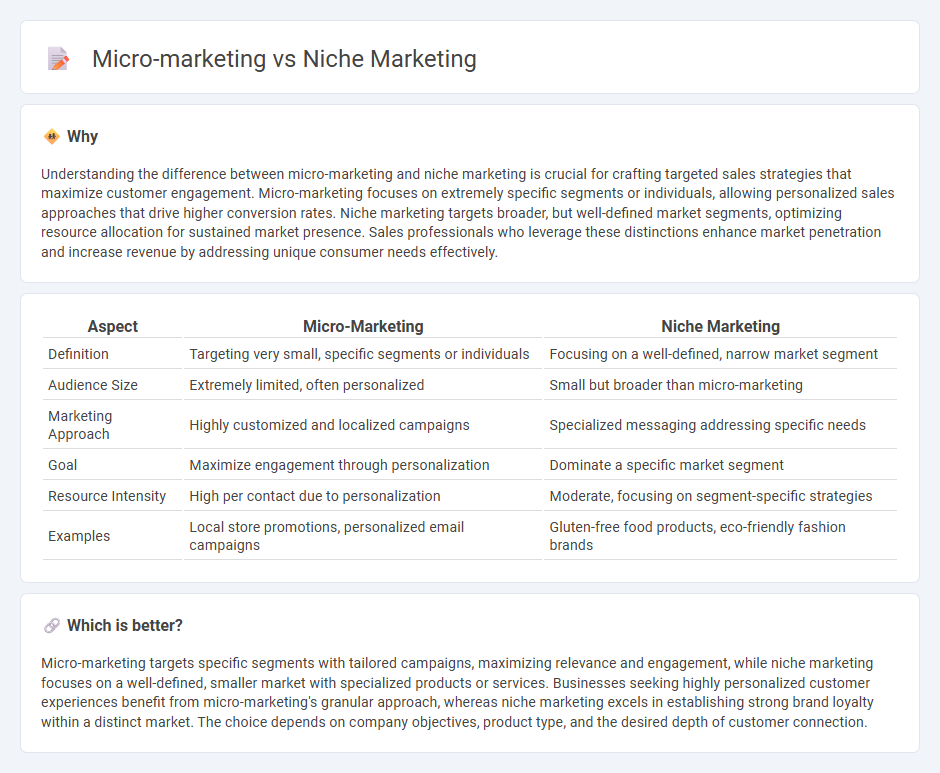 Micro-marketing vs Niche Marketing

Why

Understanding the difference between micro-marketing and niche marketing is crucial for crafting targeted sales strategies that maximize customer engagement. Micro-marketing focuses on extremely specific segments or individuals, allowing personalized sales approaches that drive higher conversion rates. Niche marketing targets broader, but well-defined market segments, optimizing resource allocation for sustained market presence. Sales professionals who leverage these distinctions enhance market penetration and increase revenue by addressing unique consumer needs effectively.

| Aspect | Micro-Marketing | Niche Marketing |
|---|---|---|
| Definition | Targeting very small, specific segments or individuals | Focusing on a well-defined, narrow market segment |
| Audience Size | Extremely limited, often personalized | Small but broader than micro-marketing |
| Marketing Approach | Highly customized and localized campaigns | Specialized messaging addressing specific needs |
| Goal | Maximize engagement through personalization | Dominate a specific market segment |
| Resource Intensity | High per contact due to personalization | Moderate, focusing on segment-specific strategies |
| Examples | Local store promotions, personalized email campaigns | Gluten-free food products, eco-friendly fashion brands |

Which is better?

Micro-marketing targets specific segments with tailored campaigns, maximizing relevance and engagement, while niche marketing focuses on a well-defined, smaller market with specialized products or services. Businesses seeking highly personalized customer experiences benefit from micro-marketing's granular approach, whereas niche marketing excels in establishing strong brand loyalty within a distinct market. The choice depends on company objectives, product type, and the desired depth of customer connection.