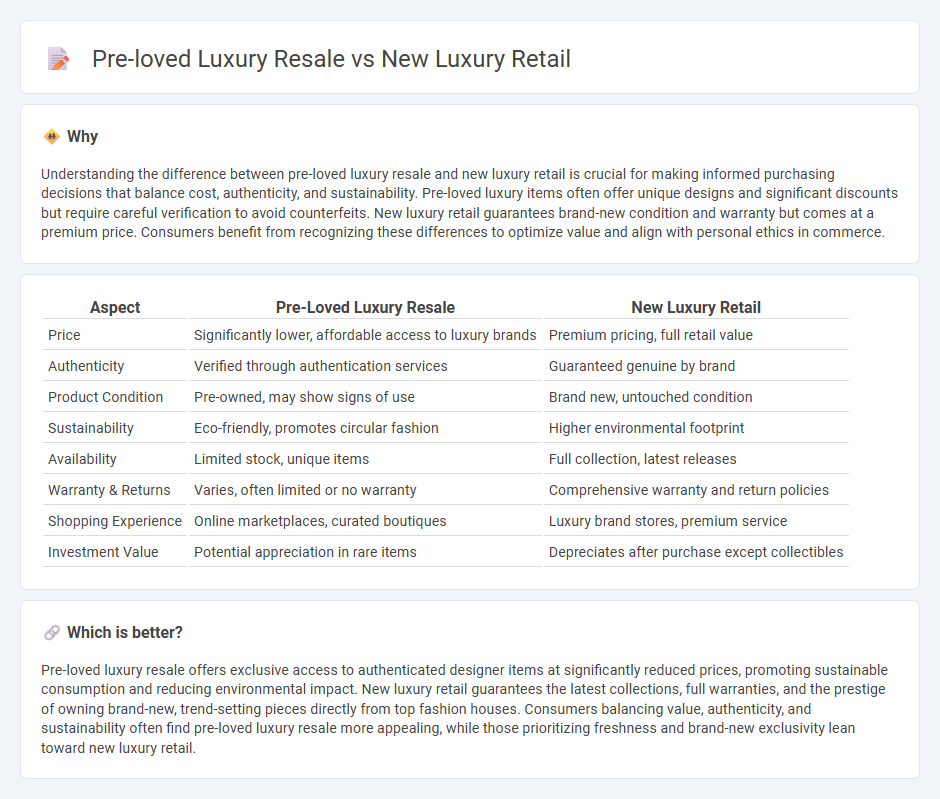 Pre-loved Luxury Resale vs New Luxury Retail

Why

Understanding the difference between pre-loved luxury resale and new luxury retail is crucial for making informed purchasing decisions that balance cost, authenticity, and sustainability. Pre-loved luxury items often offer unique designs and significant discounts but require careful verification to avoid counterfeits. New luxury retail guarantees brand-new condition and warranty but comes at a premium price. Consumers benefit from recognizing these differences to optimize value and align with personal ethics in commerce.

| Aspect | Pre-Loved Luxury Resale | New Luxury Retail |
|---|---|---|
| Price | Significantly lower, affordable access to luxury brands | Premium pricing, full retail value |
| Authenticity | Verified through authentication services | Guaranteed genuine by brand |
| Product Condition | Pre-owned, may show signs of use | Brand new, untouched condition |
| Sustainability | Eco-friendly, promotes circular fashion | Higher environmental footprint |
| Availability | Limited stock, unique items | Full collection, latest releases |
| Warranty & Returns | Varies, often limited or no warranty | Comprehensive warranty and return policies |
| Shopping Experience | Online marketplaces, curated boutiques | Luxury brand stores, premium service |
| Investment Value | Potential appreciation in rare items | Depreciates after purchase except collectibles |

Which is better?

Pre-loved luxury resale offers exclusive access to authenticated designer items at significantly reduced prices, promoting sustainable consumption and reducing environmental impact. New luxury retail guarantees the latest collections, full warranties, and the prestige of owning brand-new, trend-setting pieces directly from top fashion houses. Consumers balancing value, authenticity, and sustainability often find pre-loved luxury resale more appealing, while those prioritizing freshness and brand-new exclusivity lean toward new luxury retail.