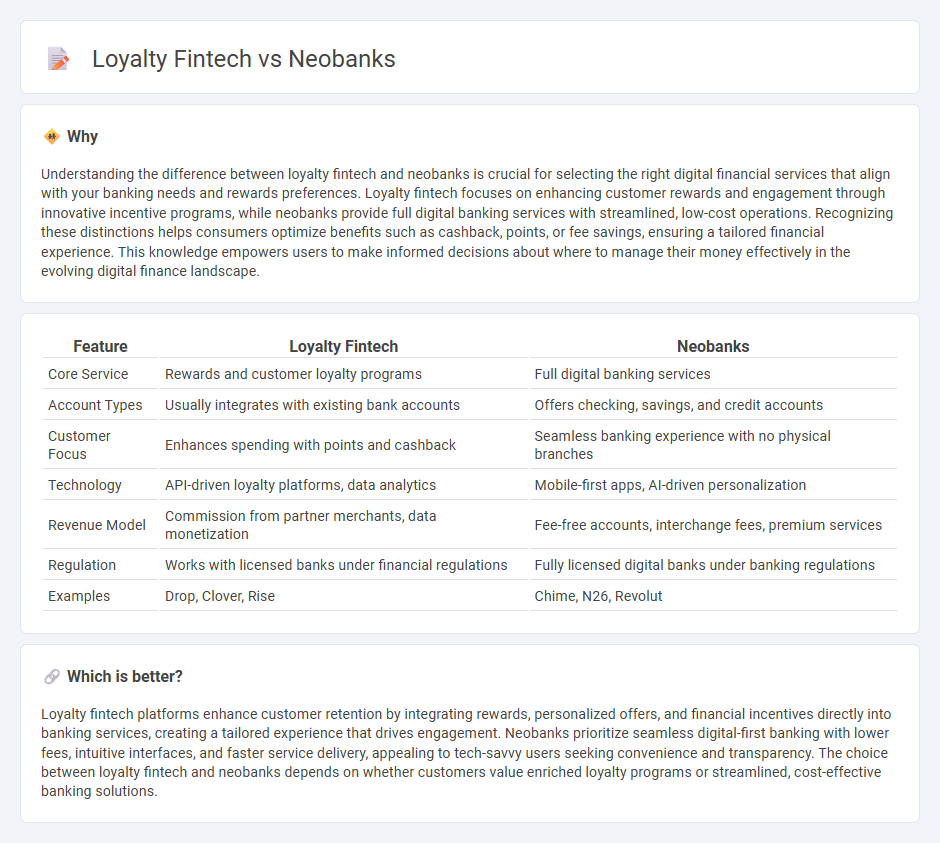 Loyalty Fintech vs Neobanks

Why

Understanding the difference between loyalty fintech and neobanks is crucial for selecting the right digital financial services that align with your banking needs and rewards preferences. Loyalty fintech focuses on enhancing customer rewards and engagement through innovative incentive programs, while neobanks provide full digital banking services with streamlined, low-cost operations. Recognizing these distinctions helps consumers optimize benefits such as cashback, points, or fee savings, ensuring a tailored financial experience. This knowledge empowers users to make informed decisions about where to manage their money effectively in the evolving digital finance landscape.

| Feature | Loyalty Fintech | Neobanks |
|---|---|---|
| Core Service | Rewards and customer loyalty programs | Full digital banking services |
| Account Types | Usually integrates with existing bank accounts | Offers checking, savings, and credit accounts |
| Customer Focus | Enhances spending with points and cashback | Seamless banking experience with no physical branches |
| Technology | API-driven loyalty platforms, data analytics | Mobile-first apps, AI-driven personalization |
| Revenue Model | Commission from partner merchants, data monetization | Fee-free accounts, interchange fees, premium services |
| Regulation | Works with licensed banks under financial regulations | Fully licensed digital banks under banking regulations |
| Examples | Drop, Clover, Rise | Chime, N26, Revolut |

Which is better?

Loyalty fintech platforms enhance customer retention by integrating rewards, personalized offers, and financial incentives directly into banking services, creating a tailored experience that drives engagement. Neobanks prioritize seamless digital-first banking with lower fees, intuitive interfaces, and faster service delivery, appealing to tech-savvy users seeking convenience and transparency. The choice between loyalty fintech and neobanks depends on whether customers value enriched loyalty programs or streamlined, cost-effective banking solutions.