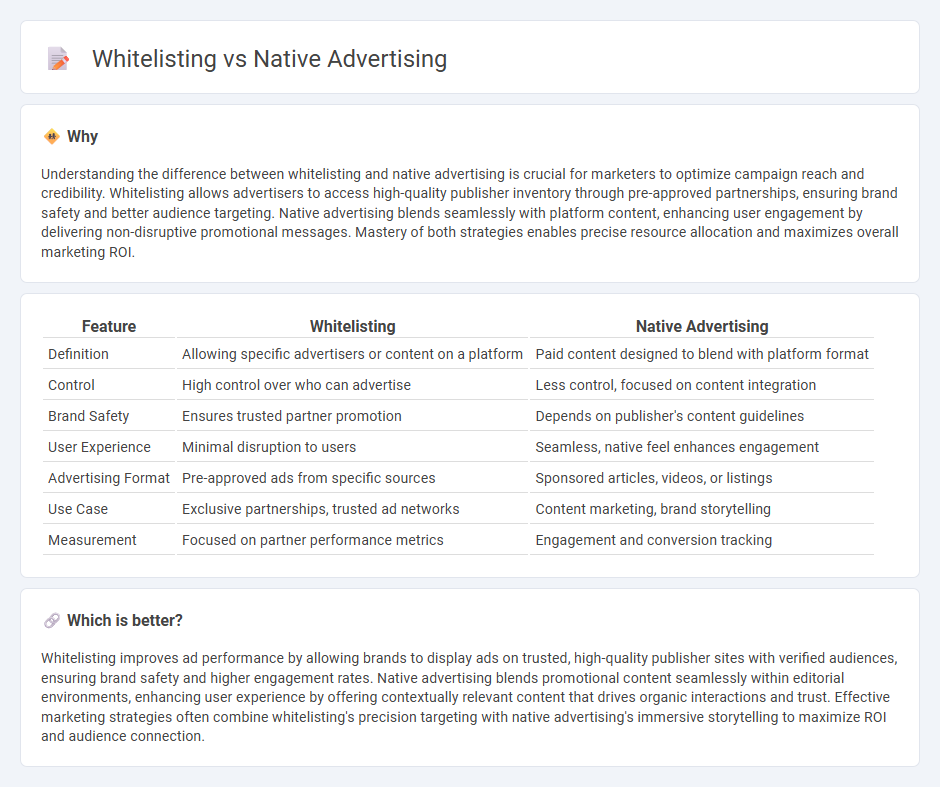 Whitelisting vs Native Advertising

Why

Understanding the difference between whitelisting and native advertising is crucial for marketers to optimize campaign reach and credibility. Whitelisting allows advertisers to access high-quality publisher inventory through pre-approved partnerships, ensuring brand safety and better audience targeting. Native advertising blends seamlessly with platform content, enhancing user engagement by delivering non-disruptive promotional messages. Mastery of both strategies enables precise resource allocation and maximizes overall marketing ROI.

| Feature | Whitelisting | Native Advertising |
|---|---|---|
| Definition | Allowing specific advertisers or content on a platform | Paid content designed to blend with platform format |
| Control | High control over who can advertise | Less control, focused on content integration |
| Brand Safety | Ensures trusted partner promotion | Depends on publisher's content guidelines |
| User Experience | Minimal disruption to users | Seamless, native feel enhances engagement |
| Advertising Format | Pre-approved ads from specific sources | Sponsored articles, videos, or listings |
| Use Case | Exclusive partnerships, trusted ad networks | Content marketing, brand storytelling |
| Measurement | Focused on partner performance metrics | Engagement and conversion tracking |

Which is better?

Whitelisting improves ad performance by allowing brands to display ads on trusted, high-quality publisher sites with verified audiences, ensuring brand safety and higher engagement rates. Native advertising blends promotional content seamlessly within editorial environments, enhancing user experience by offering contextually relevant content that drives organic interactions and trust. Effective marketing strategies often combine whitelisting's precision targeting with native advertising's immersive storytelling to maximize ROI and audience connection.