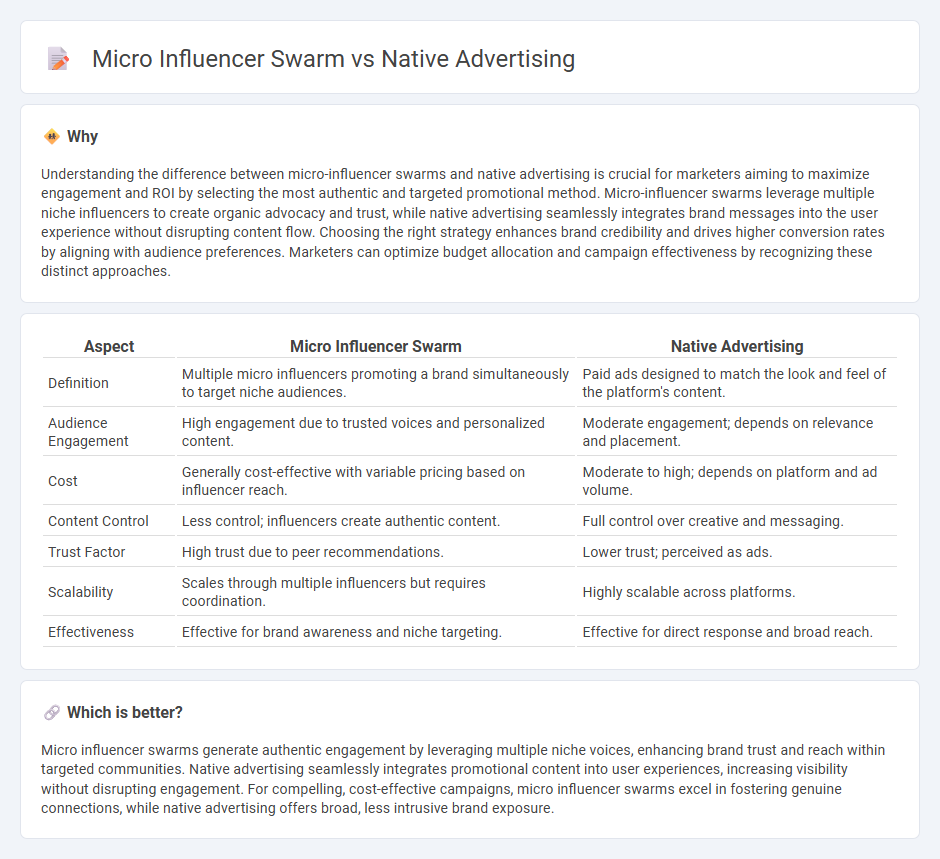 Micro Influencer Swarm vs Native Advertising

Why

Understanding the difference between micro-influencer swarms and native advertising is crucial for marketers aiming to maximize engagement and ROI by selecting the most authentic and targeted promotional method. Micro-influencer swarms leverage multiple niche influencers to create organic advocacy and trust, while native advertising seamlessly integrates brand messages into the user experience without disrupting content flow. Choosing the right strategy enhances brand credibility and drives higher conversion rates by aligning with audience preferences. Marketers can optimize budget allocation and campaign effectiveness by recognizing these distinct approaches.

| Aspect | Micro Influencer Swarm | Native Advertising |
|---|---|---|
| Definition | Multiple micro influencers promoting a brand simultaneously to target niche audiences. | Paid ads designed to match the look and feel of the platform's content. |
| Audience Engagement | High engagement due to trusted voices and personalized content. | Moderate engagement; depends on relevance and placement. |
| Cost | Generally cost-effective with variable pricing based on influencer reach. | Moderate to high; depends on platform and ad volume. |
| Content Control | Less control; influencers create authentic content. | Full control over creative and messaging. |
| Trust Factor | High trust due to peer recommendations. | Lower trust; perceived as ads. |
| Scalability | Scales through multiple influencers but requires coordination. | Highly scalable across platforms. |
| Effectiveness | Effective for brand awareness and niche targeting. | Effective for direct response and broad reach. |

Which is better?

Micro influencer swarms generate authentic engagement by leveraging multiple niche voices, enhancing brand trust and reach within targeted communities. Native advertising seamlessly integrates promotional content into user experiences, increasing visibility without disrupting engagement. For compelling, cost-effective campaigns, micro influencer swarms excel in fostering genuine connections, while native advertising offers broad, less intrusive brand exposure.