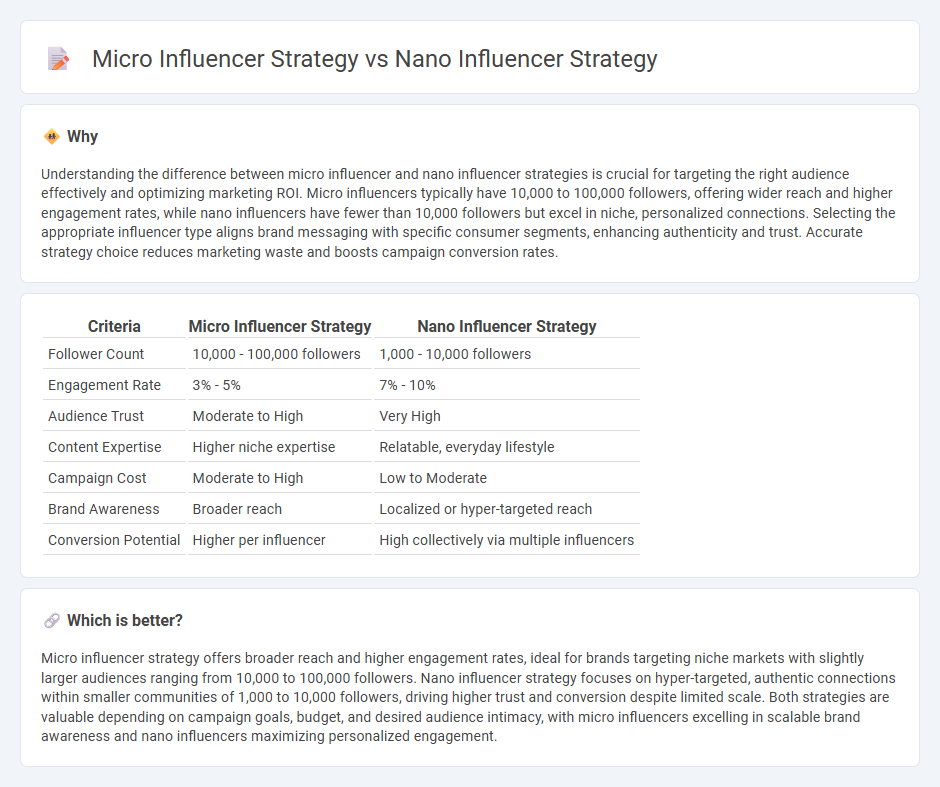 Micro Influencer Strategy vs Nano Influencer Strategy

Why

Understanding the difference between micro influencer and nano influencer strategies is crucial for targeting the right audience effectively and optimizing marketing ROI. Micro influencers typically have 10,000 to 100,000 followers, offering wider reach and higher engagement rates, while nano influencers have fewer than 10,000 followers but excel in niche, personalized connections. Selecting the appropriate influencer type aligns brand messaging with specific consumer segments, enhancing authenticity and trust. Accurate strategy choice reduces marketing waste and boosts campaign conversion rates.

| Criteria | Micro Influencer Strategy | Nano Influencer Strategy |
|---|---|---|
| Follower Count | 10,000 - 100,000 followers | 1,000 - 10,000 followers |
| Engagement Rate | 3% - 5% | 7% - 10% |
| Audience Trust | Moderate to High | Very High |
| Content Expertise | Higher niche expertise | Relatable, everyday lifestyle |
| Campaign Cost | Moderate to High | Low to Moderate |
| Brand Awareness | Broader reach | Localized or hyper-targeted reach |
| Conversion Potential | Higher per influencer | High collectively via multiple influencers |

Which is better?

Micro influencer strategy offers broader reach and higher engagement rates, ideal for brands targeting niche markets with slightly larger audiences ranging from 10,000 to 100,000 followers. Nano influencer strategy focuses on hyper-targeted, authentic connections within smaller communities of 1,000 to 10,000 followers, driving higher trust and conversion despite limited scale. Both strategies are valuable depending on campaign goals, budget, and desired audience intimacy, with micro influencers excelling in scalable brand awareness and nano influencers maximizing personalized engagement.