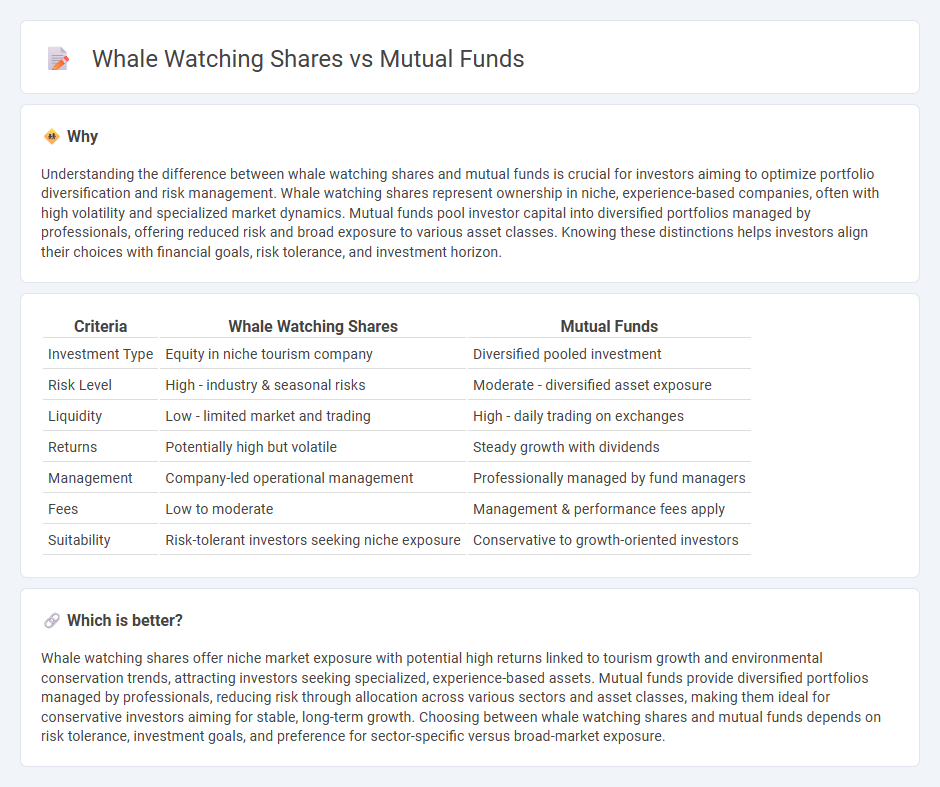 Whale Watching Shares vs Mutual Funds

Why

Understanding the difference between whale watching shares and mutual funds is crucial for investors aiming to optimize portfolio diversification and risk management. Whale watching shares represent ownership in niche, experience-based companies, often with high volatility and specialized market dynamics. Mutual funds pool investor capital into diversified portfolios managed by professionals, offering reduced risk and broad exposure to various asset classes. Knowing these distinctions helps investors align their choices with financial goals, risk tolerance, and investment horizon.

| Criteria | Whale Watching Shares | Mutual Funds |
|---|---|---|
| Investment Type | Equity in niche tourism company | Diversified pooled investment |
| Risk Level | High - industry & seasonal risks | Moderate - diversified asset exposure |
| Liquidity | Low - limited market and trading | High - daily trading on exchanges |
| Returns | Potentially high but volatile | Steady growth with dividends |
| Management | Company-led operational management | Professionally managed by fund managers |
| Fees | Low to moderate | Management & performance fees apply |
| Suitability | Risk-tolerant investors seeking niche exposure | Conservative to growth-oriented investors |

Which is better?

Whale watching shares offer niche market exposure with potential high returns linked to tourism growth and environmental conservation trends, attracting investors seeking specialized, experience-based assets. Mutual funds provide diversified portfolios managed by professionals, reducing risk through allocation across various sectors and asset classes, making them ideal for conservative investors aiming for stable, long-term growth. Choosing between whale watching shares and mutual funds depends on risk tolerance, investment goals, and preference for sector-specific versus broad-market exposure.