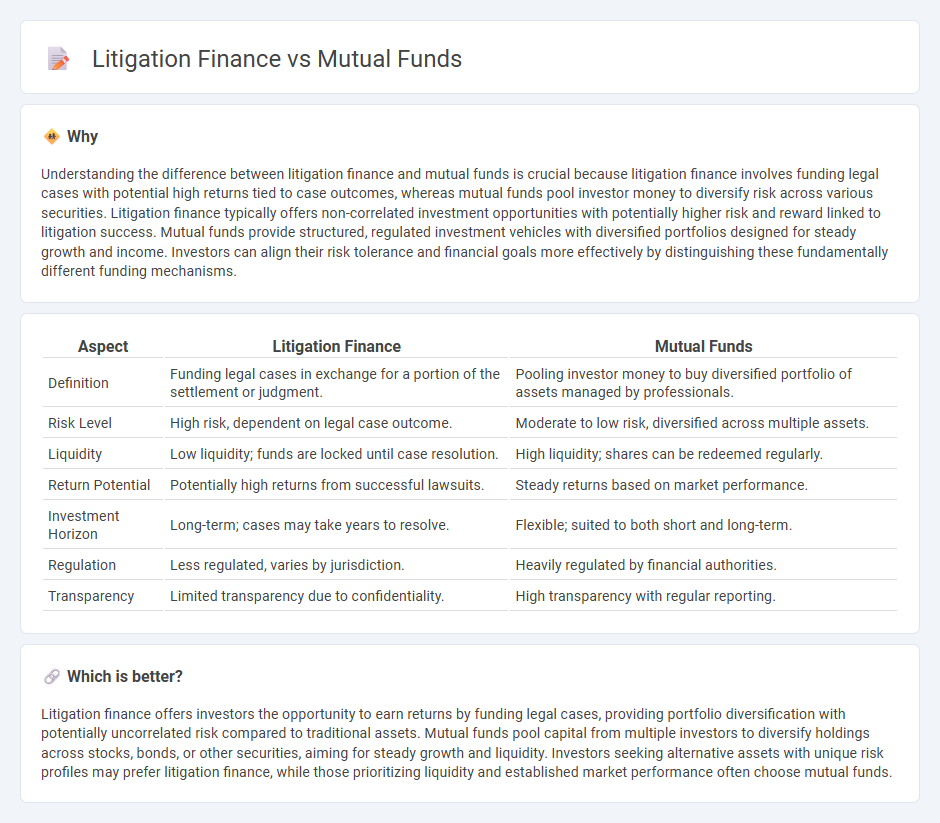 Litigation Finance vs Mutual Funds

Why

Understanding the difference between litigation finance and mutual funds is crucial because litigation finance involves funding legal cases with potential high returns tied to case outcomes, whereas mutual funds pool investor money to diversify risk across various securities. Litigation finance typically offers non-correlated investment opportunities with potentially higher risk and reward linked to litigation success. Mutual funds provide structured, regulated investment vehicles with diversified portfolios designed for steady growth and income. Investors can align their risk tolerance and financial goals more effectively by distinguishing these fundamentally different funding mechanisms.

| Aspect | Litigation Finance | Mutual Funds |
|---|---|---|
| Definition | Funding legal cases in exchange for a portion of the settlement or judgment. | Pooling investor money to buy diversified portfolio of assets managed by professionals. |
| Risk Level | High risk, dependent on legal case outcome. | Moderate to low risk, diversified across multiple assets. |
| Liquidity | Low liquidity; funds are locked until case resolution. | High liquidity; shares can be redeemed regularly. |
| Return Potential | Potentially high returns from successful lawsuits. | Steady returns based on market performance. |
| Investment Horizon | Long-term; cases may take years to resolve. | Flexible; suited to both short and long-term. |
| Regulation | Less regulated, varies by jurisdiction. | Heavily regulated by financial authorities. |
| Transparency | Limited transparency due to confidentiality. | High transparency with regular reporting. |

Which is better?

Litigation finance offers investors the opportunity to earn returns by funding legal cases, providing portfolio diversification with potentially uncorrelated risk compared to traditional assets. Mutual funds pool capital from multiple investors to diversify holdings across stocks, bonds, or other securities, aiming for steady growth and liquidity. Investors seeking alternative assets with unique risk profiles may prefer litigation finance, while those prioritizing liquidity and established market performance often choose mutual funds.