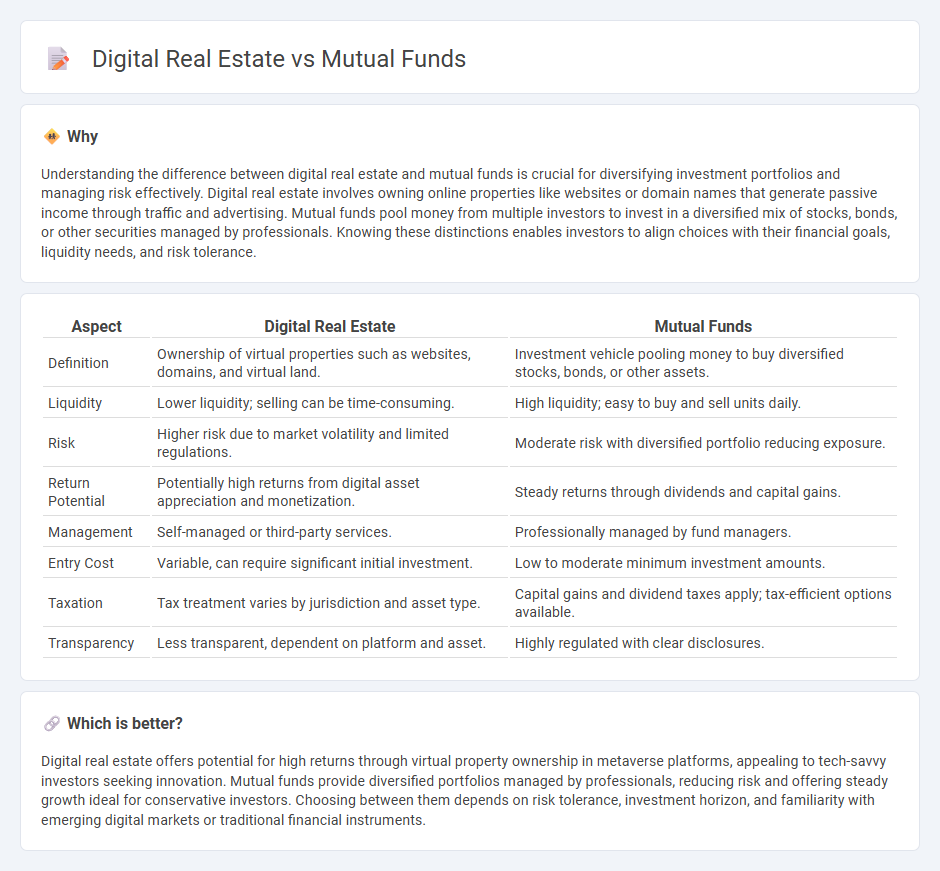 Digital Real Estate vs Mutual Funds

Why

Understanding the difference between digital real estate and mutual funds is crucial for diversifying investment portfolios and managing risk effectively. Digital real estate involves owning online properties like websites or domain names that generate passive income through traffic and advertising. Mutual funds pool money from multiple investors to invest in a diversified mix of stocks, bonds, or other securities managed by professionals. Knowing these distinctions enables investors to align choices with their financial goals, liquidity needs, and risk tolerance.

| Aspect | Digital Real Estate | Mutual Funds |
|---|---|---|
| Definition | Ownership of virtual properties such as websites, domains, and virtual land. | Investment vehicle pooling money to buy diversified stocks, bonds, or other assets. |
| Liquidity | Lower liquidity; selling can be time-consuming. | High liquidity; easy to buy and sell units daily. |
| Risk | Higher risk due to market volatility and limited regulations. | Moderate risk with diversified portfolio reducing exposure. |
| Return Potential | Potentially high returns from digital asset appreciation and monetization. | Steady returns through dividends and capital gains. |
| Management | Self-managed or third-party services. | Professionally managed by fund managers. |
| Entry Cost | Variable, can require significant initial investment. | Low to moderate minimum investment amounts. |
| Taxation | Tax treatment varies by jurisdiction and asset type. | Capital gains and dividend taxes apply; tax-efficient options available. |
| Transparency | Less transparent, dependent on platform and asset. | Highly regulated with clear disclosures. |

Which is better?

Digital real estate offers potential for high returns through virtual property ownership in metaverse platforms, appealing to tech-savvy investors seeking innovation. Mutual funds provide diversified portfolios managed by professionals, reducing risk and offering steady growth ideal for conservative investors. Choosing between them depends on risk tolerance, investment horizon, and familiarity with emerging digital markets or traditional financial instruments.