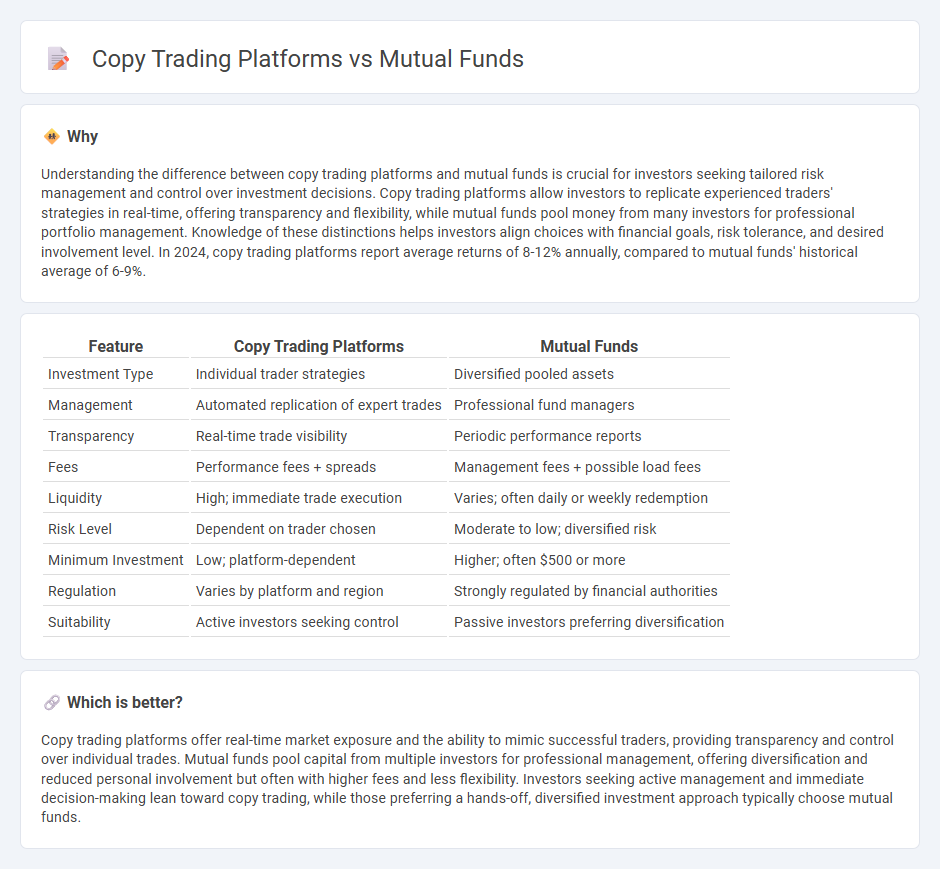 Copy Trading Platforms vs Mutual Funds

Why

Understanding the difference between copy trading platforms and mutual funds is crucial for investors seeking tailored risk management and control over investment decisions. Copy trading platforms allow investors to replicate experienced traders' strategies in real-time, offering transparency and flexibility, while mutual funds pool money from many investors for professional portfolio management. Knowledge of these distinctions helps investors align choices with financial goals, risk tolerance, and desired involvement level. In 2024, copy trading platforms report average returns of 8-12% annually, compared to mutual funds' historical average of 6-9%.

| Feature | Copy Trading Platforms | Mutual Funds |
|---|---|---|
| Investment Type | Individual trader strategies | Diversified pooled assets |
| Management | Automated replication of expert trades | Professional fund managers |
| Transparency | Real-time trade visibility | Periodic performance reports |
| Fees | Performance fees + spreads | Management fees + possible load fees |
| Liquidity | High; immediate trade execution | Varies; often daily or weekly redemption |
| Risk Level | Dependent on trader chosen | Moderate to low; diversified risk |
| Minimum Investment | Low; platform-dependent | Higher; often $500 or more |
| Regulation | Varies by platform and region | Strongly regulated by financial authorities |
| Suitability | Active investors seeking control | Passive investors preferring diversification |

Which is better?

Copy trading platforms offer real-time market exposure and the ability to mimic successful traders, providing transparency and control over individual trades. Mutual funds pool capital from multiple investors for professional management, offering diversification and reduced personal involvement but often with higher fees and less flexibility. Investors seeking active management and immediate decision-making lean toward copy trading, while those preferring a hands-off, diversified investment approach typically choose mutual funds.