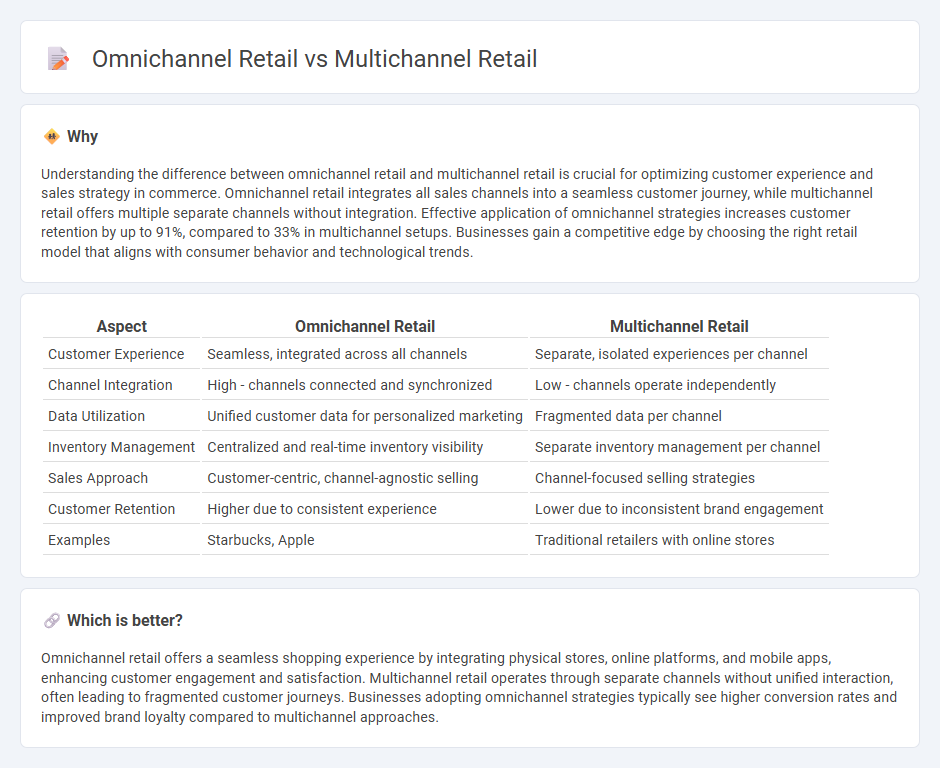 Omnichannel Retail vs Multichannel Retail

Why

Understanding the difference between omnichannel retail and multichannel retail is crucial for optimizing customer experience and sales strategy in commerce. Omnichannel retail integrates all sales channels into a seamless customer journey, while multichannel retail offers multiple separate channels without integration. Effective application of omnichannel strategies increases customer retention by up to 91%, compared to 33% in multichannel setups. Businesses gain a competitive edge by choosing the right retail model that aligns with consumer behavior and technological trends.

| Aspect | Omnichannel Retail | Multichannel Retail |
|---|---|---|
| Customer Experience | Seamless, integrated across all channels | Separate, isolated experiences per channel |
| Channel Integration | High - channels connected and synchronized | Low - channels operate independently |
| Data Utilization | Unified customer data for personalized marketing | Fragmented data per channel |
| Inventory Management | Centralized and real-time inventory visibility | Separate inventory management per channel |
| Sales Approach | Customer-centric, channel-agnostic selling | Channel-focused selling strategies |
| Customer Retention | Higher due to consistent experience | Lower due to inconsistent brand engagement |
| Examples | Starbucks, Apple | Traditional retailers with online stores |

Which is better?

Omnichannel retail offers a seamless shopping experience by integrating physical stores, online platforms, and mobile apps, enhancing customer engagement and satisfaction. Multichannel retail operates through separate channels without unified interaction, often leading to fragmented customer journeys. Businesses adopting omnichannel strategies typically see higher conversion rates and improved brand loyalty compared to multichannel approaches.