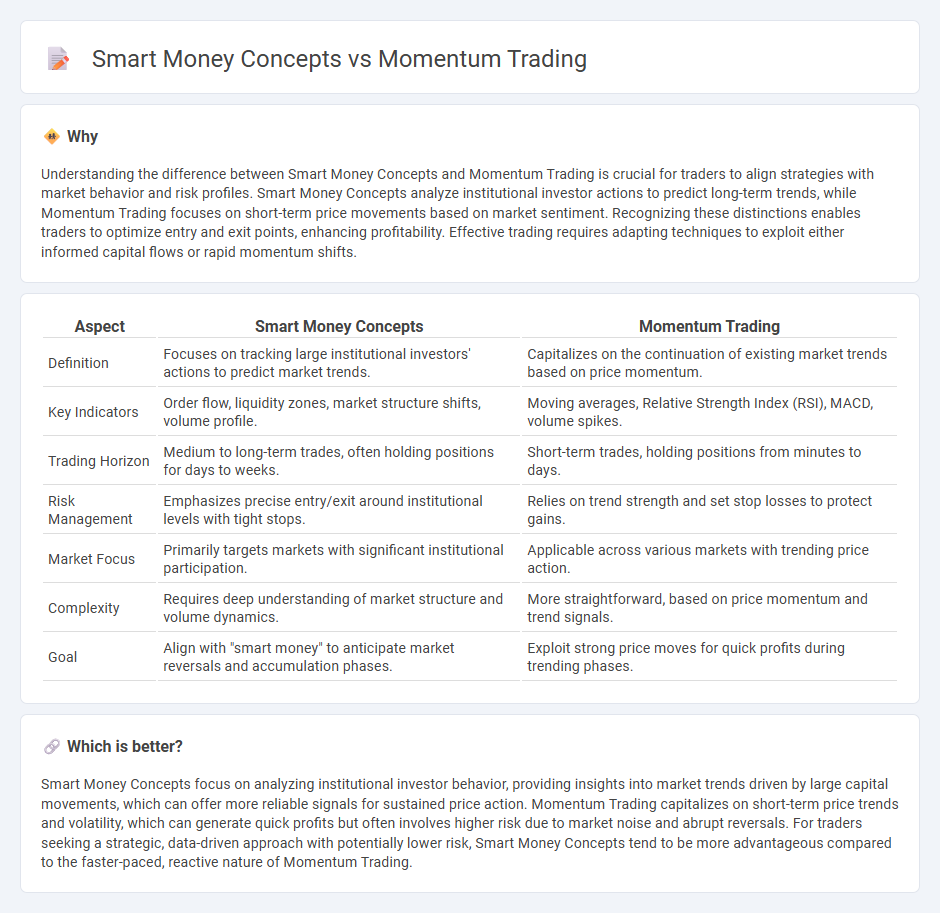 Smart Money Concepts vs Momentum Trading

Why

Understanding the difference between Smart Money Concepts and Momentum Trading is crucial for traders to align strategies with market behavior and risk profiles. Smart Money Concepts analyze institutional investor actions to predict long-term trends, while Momentum Trading focuses on short-term price movements based on market sentiment. Recognizing these distinctions enables traders to optimize entry and exit points, enhancing profitability. Effective trading requires adapting techniques to exploit either informed capital flows or rapid momentum shifts.

| Aspect | Smart Money Concepts | Momentum Trading |
|---|---|---|
| Definition | Focuses on tracking large institutional investors' actions to predict market trends. | Capitalizes on the continuation of existing market trends based on price momentum. |
| Key Indicators | Order flow, liquidity zones, market structure shifts, volume profile. | Moving averages, Relative Strength Index (RSI), MACD, volume spikes. |
| Trading Horizon | Medium to long-term trades, often holding positions for days to weeks. | Short-term trades, holding positions from minutes to days. |
| Risk Management | Emphasizes precise entry/exit around institutional levels with tight stops. | Relies on trend strength and set stop losses to protect gains. |
| Market Focus | Primarily targets markets with significant institutional participation. | Applicable across various markets with trending price action. |
| Complexity | Requires deep understanding of market structure and volume dynamics. | More straightforward, based on price momentum and trend signals. |
| Goal | Align with "smart money" to anticipate market reversals and accumulation phases. | Exploit strong price moves for quick profits during trending phases. |

Which is better?

Smart Money Concepts focus on analyzing institutional investor behavior, providing insights into market trends driven by large capital movements, which can offer more reliable signals for sustained price action. Momentum Trading capitalizes on short-term price trends and volatility, which can generate quick profits but often involves higher risk due to market noise and abrupt reversals. For traders seeking a strategic, data-driven approach with potentially lower risk, Smart Money Concepts tend to be more advantageous compared to the faster-paced, reactive nature of Momentum Trading.