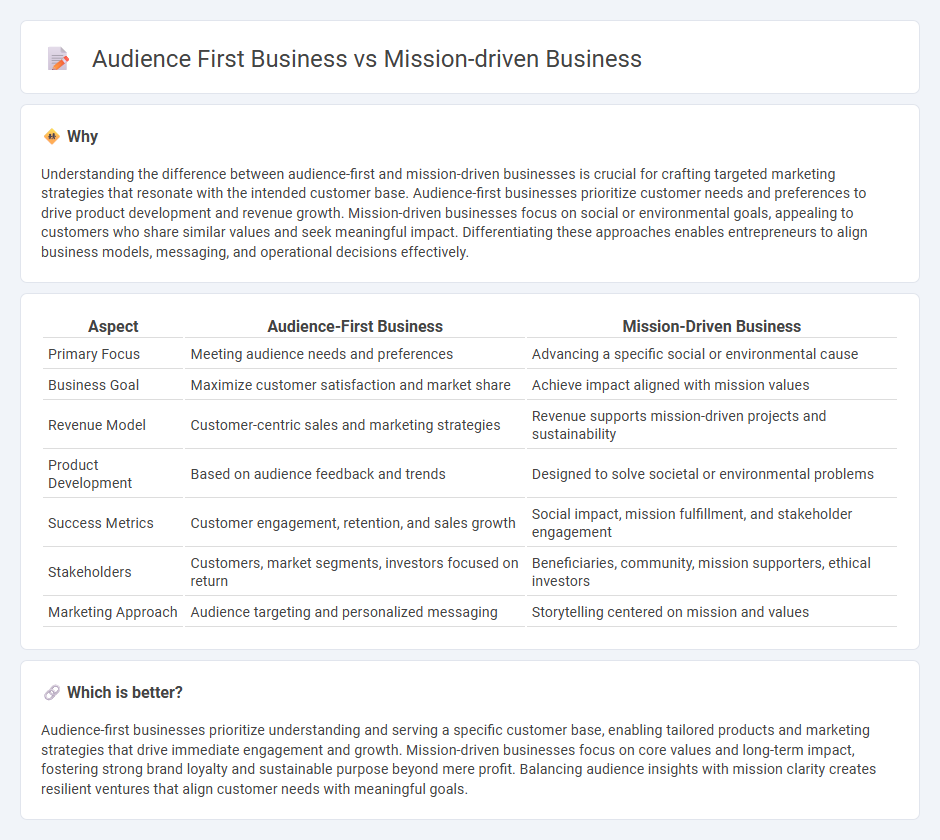 Audience First Business vs Mission-driven Business

Why

Understanding the difference between audience-first and mission-driven businesses is crucial for crafting targeted marketing strategies that resonate with the intended customer base. Audience-first businesses prioritize customer needs and preferences to drive product development and revenue growth. Mission-driven businesses focus on social or environmental goals, appealing to customers who share similar values and seek meaningful impact. Differentiating these approaches enables entrepreneurs to align business models, messaging, and operational decisions effectively.

| Aspect | Audience-First Business | Mission-Driven Business |
|---|---|---|
| Primary Focus | Meeting audience needs and preferences | Advancing a specific social or environmental cause |
| Business Goal | Maximize customer satisfaction and market share | Achieve impact aligned with mission values |
| Revenue Model | Customer-centric sales and marketing strategies | Revenue supports mission-driven projects and sustainability |
| Product Development | Based on audience feedback and trends | Designed to solve societal or environmental problems |
| Success Metrics | Customer engagement, retention, and sales growth | Social impact, mission fulfillment, and stakeholder engagement |
| Stakeholders | Customers, market segments, investors focused on return | Beneficiaries, community, mission supporters, ethical investors |
| Marketing Approach | Audience targeting and personalized messaging | Storytelling centered on mission and values |

Which is better?

Audience-first businesses prioritize understanding and serving a specific customer base, enabling tailored products and marketing strategies that drive immediate engagement and growth. Mission-driven businesses focus on core values and long-term impact, fostering strong brand loyalty and sustainable purpose beyond mere profit. Balancing audience insights with mission clarity creates resilient ventures that align customer needs with meaningful goals.