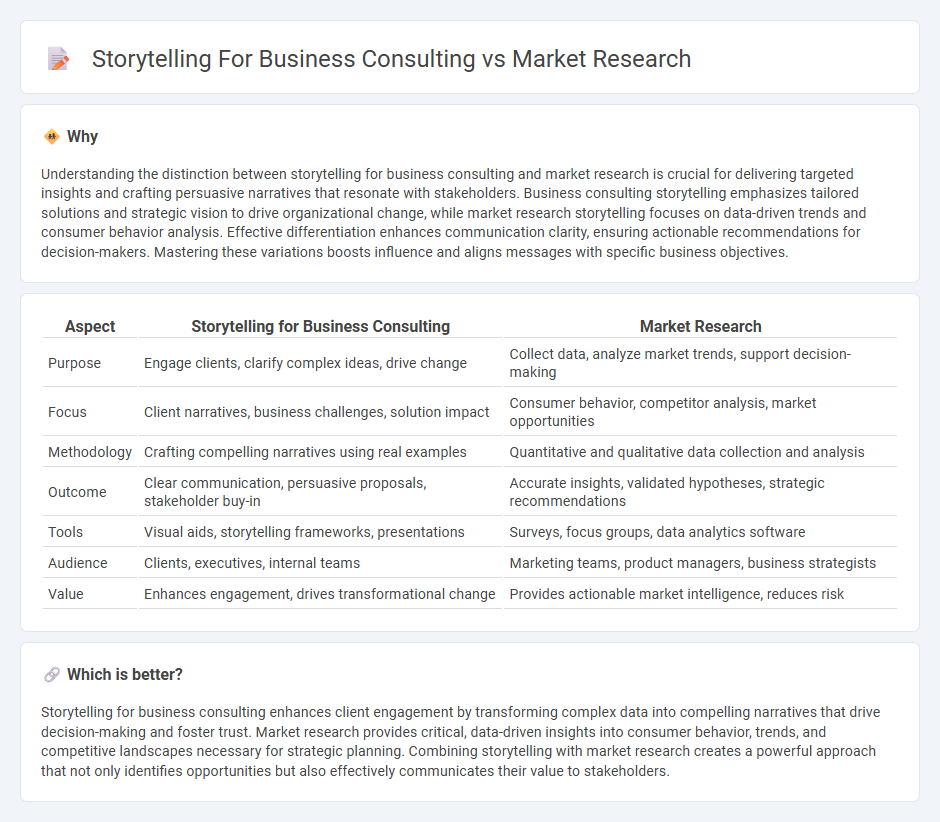 Storytelling For Business Consulting vs Market Research

Why

Understanding the distinction between storytelling for business consulting and market research is crucial for delivering targeted insights and crafting persuasive narratives that resonate with stakeholders. Business consulting storytelling emphasizes tailored solutions and strategic vision to drive organizational change, while market research storytelling focuses on data-driven trends and consumer behavior analysis. Effective differentiation enhances communication clarity, ensuring actionable recommendations for decision-makers. Mastering these variations boosts influence and aligns messages with specific business objectives.

| Aspect | Storytelling for Business Consulting | Market Research |
|---|---|---|
| Purpose | Engage clients, clarify complex ideas, drive change | Collect data, analyze market trends, support decision-making |
| Focus | Client narratives, business challenges, solution impact | Consumer behavior, competitor analysis, market opportunities |
| Methodology | Crafting compelling narratives using real examples | Quantitative and qualitative data collection and analysis |
| Outcome | Clear communication, persuasive proposals, stakeholder buy-in | Accurate insights, validated hypotheses, strategic recommendations |
| Tools | Visual aids, storytelling frameworks, presentations | Surveys, focus groups, data analytics software |
| Audience | Clients, executives, internal teams | Marketing teams, product managers, business strategists |
| Value | Enhances engagement, drives transformational change | Provides actionable market intelligence, reduces risk |

Which is better?

Storytelling for business consulting enhances client engagement by transforming complex data into compelling narratives that drive decision-making and foster trust. Market research provides critical, data-driven insights into consumer behavior, trends, and competitive landscapes necessary for strategic planning. Combining storytelling with market research creates a powerful approach that not only identifies opportunities but also effectively communicates their value to stakeholders.