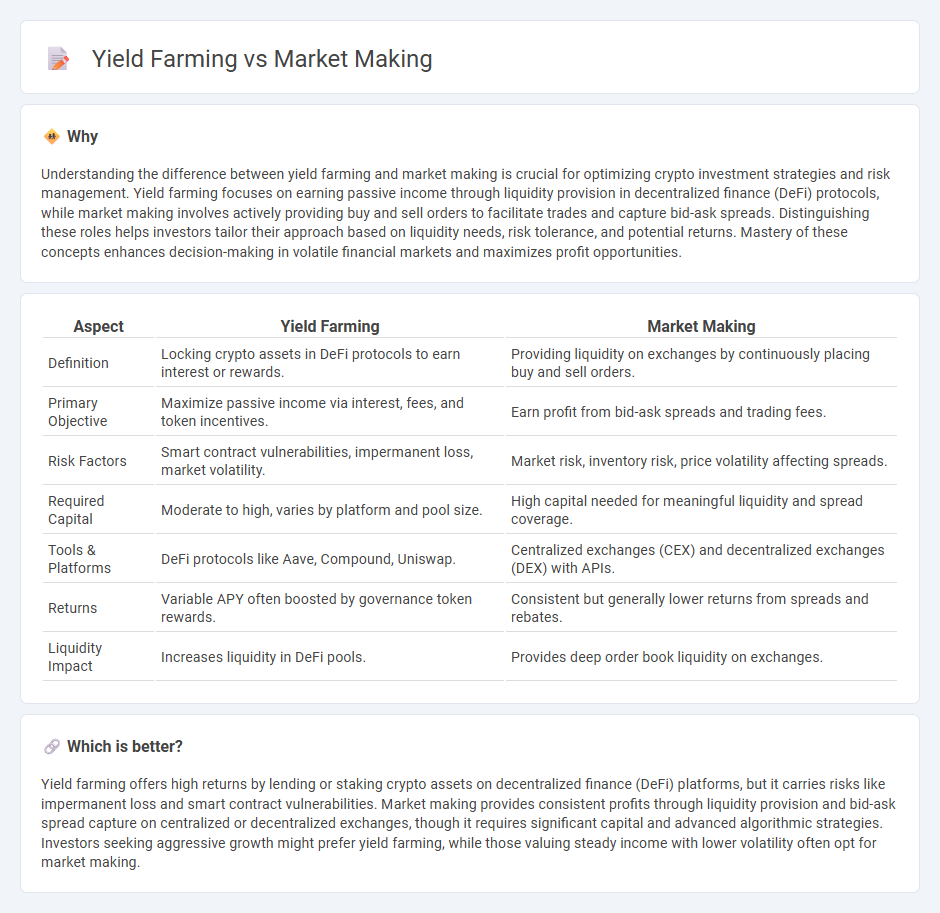 Yield Farming vs Market Making

Why

Understanding the difference between yield farming and market making is crucial for optimizing crypto investment strategies and risk management. Yield farming focuses on earning passive income through liquidity provision in decentralized finance (DeFi) protocols, while market making involves actively providing buy and sell orders to facilitate trades and capture bid-ask spreads. Distinguishing these roles helps investors tailor their approach based on liquidity needs, risk tolerance, and potential returns. Mastery of these concepts enhances decision-making in volatile financial markets and maximizes profit opportunities.

| Aspect | Yield Farming | Market Making |
|---|---|---|
| Definition | Locking crypto assets in DeFi protocols to earn interest or rewards. | Providing liquidity on exchanges by continuously placing buy and sell orders. |
| Primary Objective | Maximize passive income via interest, fees, and token incentives. | Earn profit from bid-ask spreads and trading fees. |
| Risk Factors | Smart contract vulnerabilities, impermanent loss, market volatility. | Market risk, inventory risk, price volatility affecting spreads. |
| Required Capital | Moderate to high, varies by platform and pool size. | High capital needed for meaningful liquidity and spread coverage. |
| Tools & Platforms | DeFi protocols like Aave, Compound, Uniswap. | Centralized exchanges (CEX) and decentralized exchanges (DEX) with APIs. |
| Returns | Variable APY often boosted by governance token rewards. | Consistent but generally lower returns from spreads and rebates. |
| Liquidity Impact | Increases liquidity in DeFi pools. | Provides deep order book liquidity on exchanges. |

Which is better?

Yield farming offers high returns by lending or staking crypto assets on decentralized finance (DeFi) platforms, but it carries risks like impermanent loss and smart contract vulnerabilities. Market making provides consistent profits through liquidity provision and bid-ask spread capture on centralized or decentralized exchanges, though it requires significant capital and advanced algorithmic strategies. Investors seeking aggressive growth might prefer yield farming, while those valuing steady income with lower volatility often opt for market making.