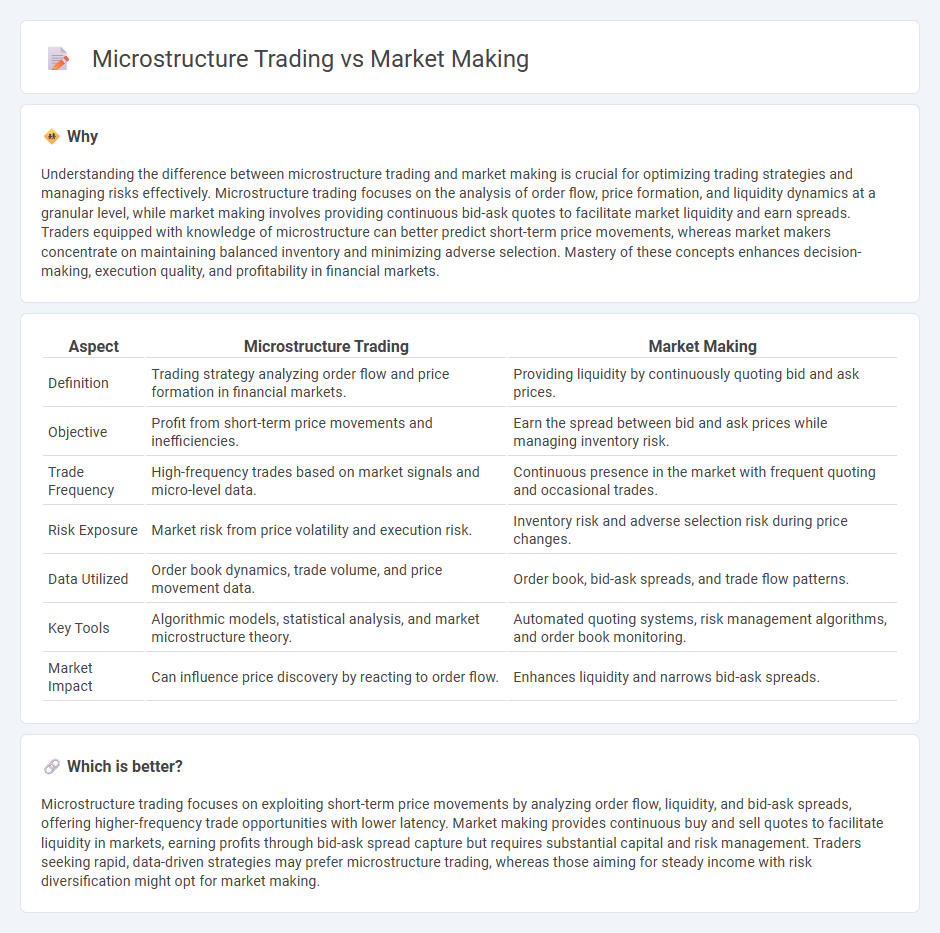 Microstructure Trading vs Market Making

Why

Understanding the difference between microstructure trading and market making is crucial for optimizing trading strategies and managing risks effectively. Microstructure trading focuses on the analysis of order flow, price formation, and liquidity dynamics at a granular level, while market making involves providing continuous bid-ask quotes to facilitate market liquidity and earn spreads. Traders equipped with knowledge of microstructure can better predict short-term price movements, whereas market makers concentrate on maintaining balanced inventory and minimizing adverse selection. Mastery of these concepts enhances decision-making, execution quality, and profitability in financial markets.

| Aspect | Microstructure Trading | Market Making |
|---|---|---|
| Definition | Trading strategy analyzing order flow and price formation in financial markets. | Providing liquidity by continuously quoting bid and ask prices. |
| Objective | Profit from short-term price movements and inefficiencies. | Earn the spread between bid and ask prices while managing inventory risk. |
| Trade Frequency | High-frequency trades based on market signals and micro-level data. | Continuous presence in the market with frequent quoting and occasional trades. |
| Risk Exposure | Market risk from price volatility and execution risk. | Inventory risk and adverse selection risk during price changes. |
| Data Utilized | Order book dynamics, trade volume, and price movement data. | Order book, bid-ask spreads, and trade flow patterns. |
| Key Tools | Algorithmic models, statistical analysis, and market microstructure theory. | Automated quoting systems, risk management algorithms, and order book monitoring. |
| Market Impact | Can influence price discovery by reacting to order flow. | Enhances liquidity and narrows bid-ask spreads. |

Which is better?

Microstructure trading focuses on exploiting short-term price movements by analyzing order flow, liquidity, and bid-ask spreads, offering higher-frequency trade opportunities with lower latency. Market making provides continuous buy and sell quotes to facilitate liquidity in markets, earning profits through bid-ask spread capture but requires substantial capital and risk management. Traders seeking rapid, data-driven strategies may prefer microstructure trading, whereas those aiming for steady income with risk diversification might opt for market making.