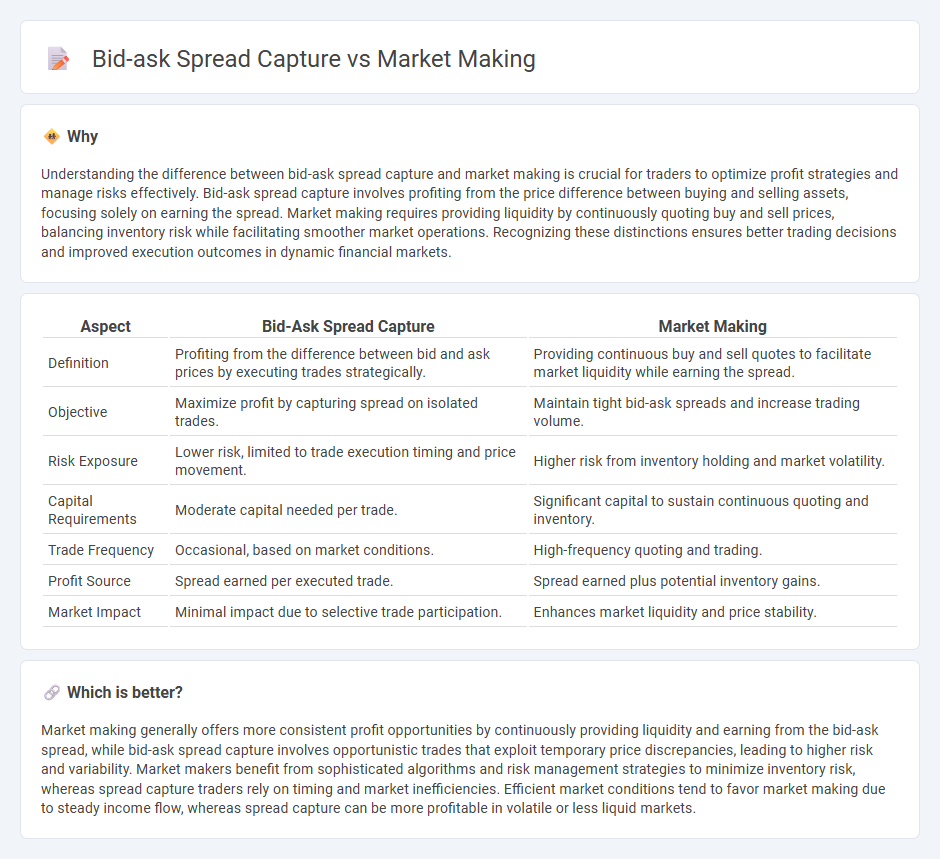 Bid-ask Spread Capture vs Market Making

Why

Understanding the difference between bid-ask spread capture and market making is crucial for traders to optimize profit strategies and manage risks effectively. Bid-ask spread capture involves profiting from the price difference between buying and selling assets, focusing solely on earning the spread. Market making requires providing liquidity by continuously quoting buy and sell prices, balancing inventory risk while facilitating smoother market operations. Recognizing these distinctions ensures better trading decisions and improved execution outcomes in dynamic financial markets.

| Aspect | Bid-Ask Spread Capture | Market Making |
|---|---|---|
| Definition | Profiting from the difference between bid and ask prices by executing trades strategically. | Providing continuous buy and sell quotes to facilitate market liquidity while earning the spread. |
| Objective | Maximize profit by capturing spread on isolated trades. | Maintain tight bid-ask spreads and increase trading volume. |
| Risk Exposure | Lower risk, limited to trade execution timing and price movement. | Higher risk from inventory holding and market volatility. |
| Capital Requirements | Moderate capital needed per trade. | Significant capital to sustain continuous quoting and inventory. |
| Trade Frequency | Occasional, based on market conditions. | High-frequency quoting and trading. |
| Profit Source | Spread earned per executed trade. | Spread earned plus potential inventory gains. |
| Market Impact | Minimal impact due to selective trade participation. | Enhances market liquidity and price stability. |

Which is better?

Market making generally offers more consistent profit opportunities by continuously providing liquidity and earning from the bid-ask spread, while bid-ask spread capture involves opportunistic trades that exploit temporary price discrepancies, leading to higher risk and variability. Market makers benefit from sophisticated algorithms and risk management strategies to minimize inventory risk, whereas spread capture traders rely on timing and market inefficiencies. Efficient market conditions tend to favor market making due to steady income flow, whereas spread capture can be more profitable in volatile or less liquid markets.