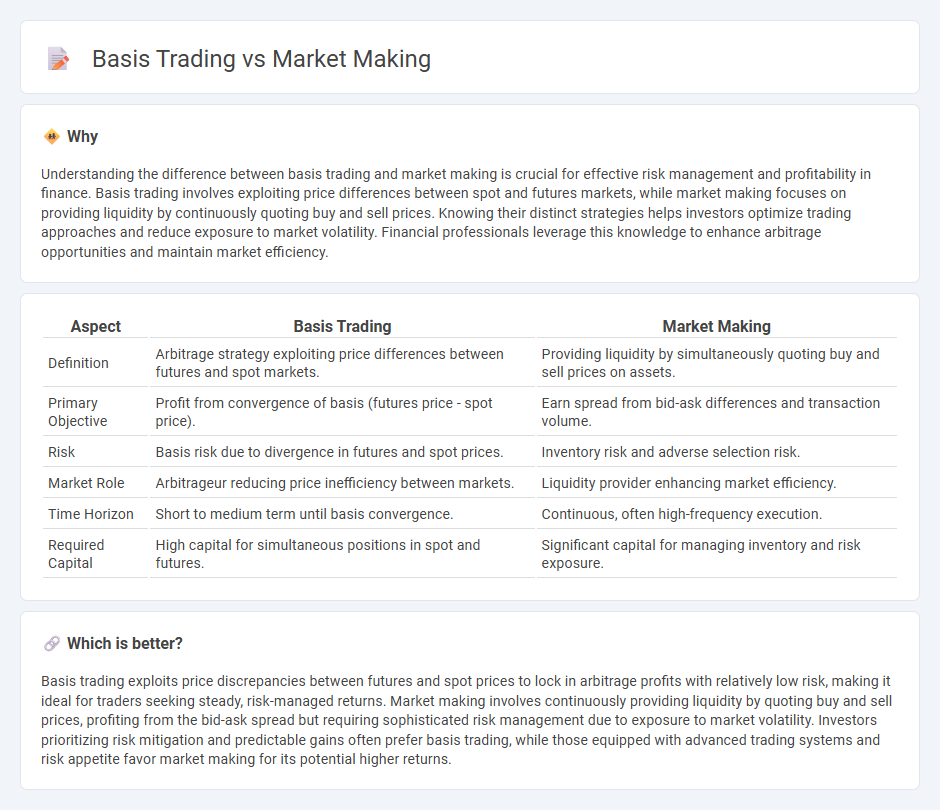 Basis Trading vs Market Making

Why

Understanding the difference between basis trading and market making is crucial for effective risk management and profitability in finance. Basis trading involves exploiting price differences between spot and futures markets, while market making focuses on providing liquidity by continuously quoting buy and sell prices. Knowing their distinct strategies helps investors optimize trading approaches and reduce exposure to market volatility. Financial professionals leverage this knowledge to enhance arbitrage opportunities and maintain market efficiency.

| Aspect | Basis Trading | Market Making |
|---|---|---|
| Definition | Arbitrage strategy exploiting price differences between futures and spot markets. | Providing liquidity by simultaneously quoting buy and sell prices on assets. |
| Primary Objective | Profit from convergence of basis (futures price - spot price). | Earn spread from bid-ask differences and transaction volume. |
| Risk | Basis risk due to divergence in futures and spot prices. | Inventory risk and adverse selection risk. |
| Market Role | Arbitrageur reducing price inefficiency between markets. | Liquidity provider enhancing market efficiency. |
| Time Horizon | Short to medium term until basis convergence. | Continuous, often high-frequency execution. |
| Required Capital | High capital for simultaneous positions in spot and futures. | Significant capital for managing inventory and risk exposure. |

Which is better?

Basis trading exploits price discrepancies between futures and spot prices to lock in arbitrage profits with relatively low risk, making it ideal for traders seeking steady, risk-managed returns. Market making involves continuously providing liquidity by quoting buy and sell prices, profiting from the bid-ask spread but requiring sophisticated risk management due to exposure to market volatility. Investors prioritizing risk mitigation and predictable gains often prefer basis trading, while those equipped with advanced trading systems and risk appetite favor market making for its potential higher returns.