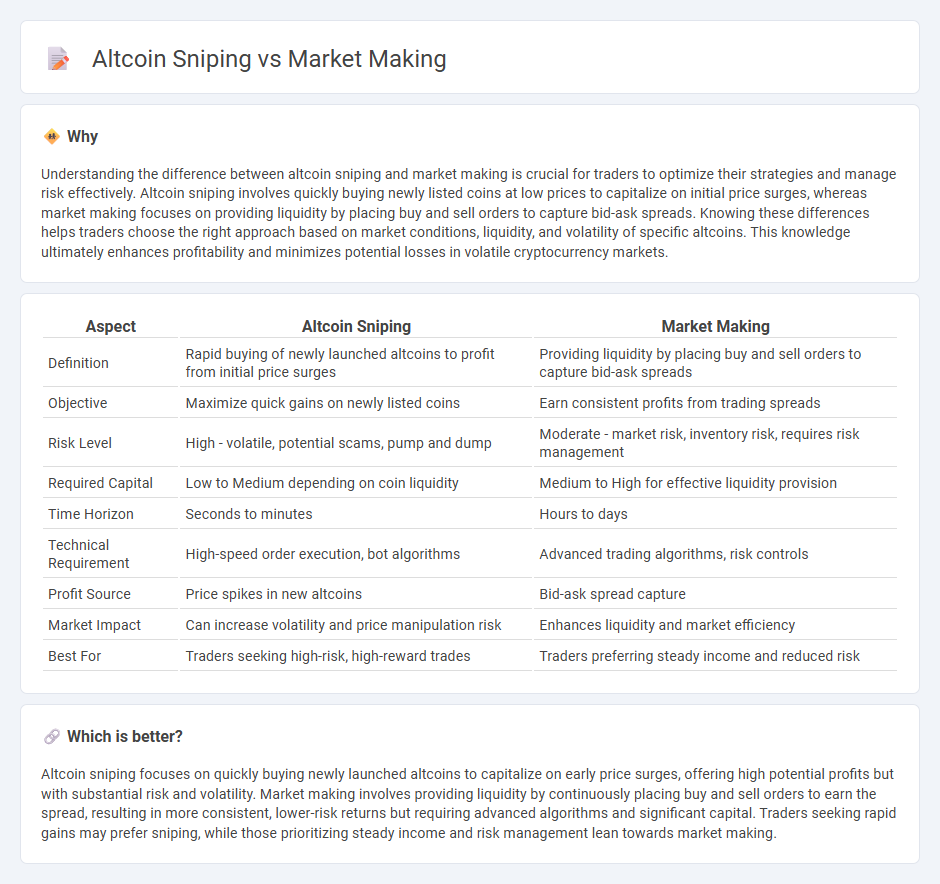 Altcoin Sniping vs Market Making

Why

Understanding the difference between altcoin sniping and market making is crucial for traders to optimize their strategies and manage risk effectively. Altcoin sniping involves quickly buying newly listed coins at low prices to capitalize on initial price surges, whereas market making focuses on providing liquidity by placing buy and sell orders to capture bid-ask spreads. Knowing these differences helps traders choose the right approach based on market conditions, liquidity, and volatility of specific altcoins. This knowledge ultimately enhances profitability and minimizes potential losses in volatile cryptocurrency markets.

| Aspect | Altcoin Sniping | Market Making |
|---|---|---|
| Definition | Rapid buying of newly launched altcoins to profit from initial price surges | Providing liquidity by placing buy and sell orders to capture bid-ask spreads |
| Objective | Maximize quick gains on newly listed coins | Earn consistent profits from trading spreads |
| Risk Level | High - volatile, potential scams, pump and dump | Moderate - market risk, inventory risk, requires risk management |
| Required Capital | Low to Medium depending on coin liquidity | Medium to High for effective liquidity provision |
| Time Horizon | Seconds to minutes | Hours to days |
| Technical Requirement | High-speed order execution, bot algorithms | Advanced trading algorithms, risk controls |
| Profit Source | Price spikes in new altcoins | Bid-ask spread capture |
| Market Impact | Can increase volatility and price manipulation risk | Enhances liquidity and market efficiency |
| Best For | Traders seeking high-risk, high-reward trades | Traders preferring steady income and reduced risk |

Which is better?

Altcoin sniping focuses on quickly buying newly launched altcoins to capitalize on early price surges, offering high potential profits but with substantial risk and volatility. Market making involves providing liquidity by continuously placing buy and sell orders to earn the spread, resulting in more consistent, lower-risk returns but requiring advanced algorithms and significant capital. Traders seeking rapid gains may prefer sniping, while those prioritizing steady income and risk management lean towards market making.