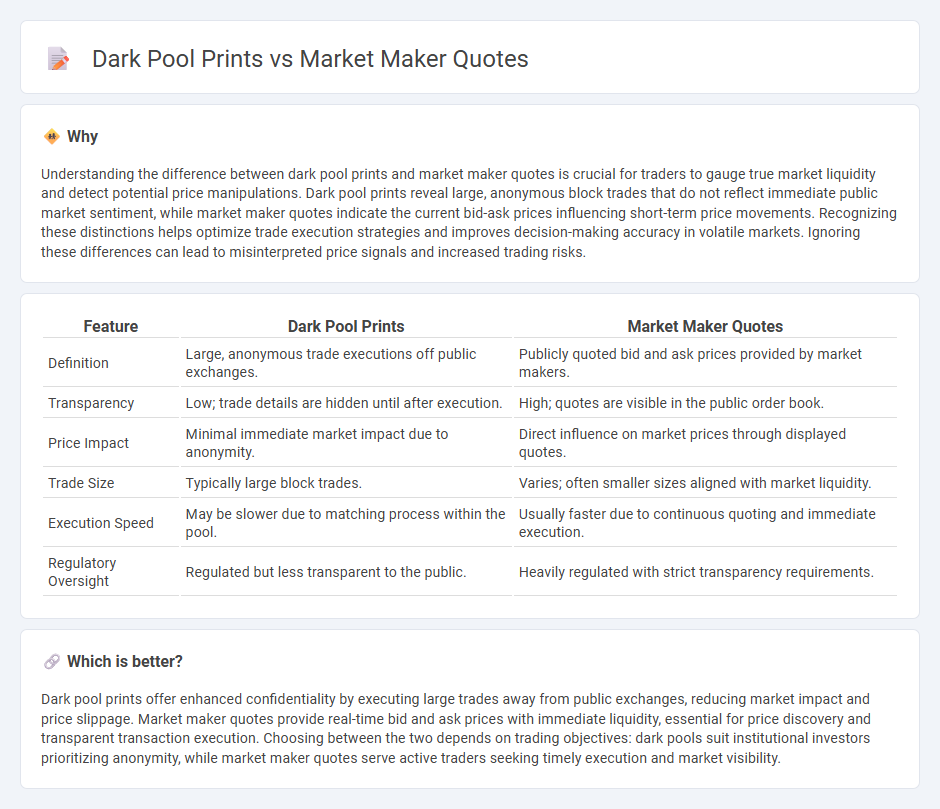 Dark Pool Prints vs Market Maker Quotes

Why

Understanding the difference between dark pool prints and market maker quotes is crucial for traders to gauge true market liquidity and detect potential price manipulations. Dark pool prints reveal large, anonymous block trades that do not reflect immediate public market sentiment, while market maker quotes indicate the current bid-ask prices influencing short-term price movements. Recognizing these distinctions helps optimize trade execution strategies and improves decision-making accuracy in volatile markets. Ignoring these differences can lead to misinterpreted price signals and increased trading risks.

| Feature | Dark Pool Prints | Market Maker Quotes |
|---|---|---|
| Definition | Large, anonymous trade executions off public exchanges. | Publicly quoted bid and ask prices provided by market makers. |
| Transparency | Low; trade details are hidden until after execution. | High; quotes are visible in the public order book. |
| Price Impact | Minimal immediate market impact due to anonymity. | Direct influence on market prices through displayed quotes. |
| Trade Size | Typically large block trades. | Varies; often smaller sizes aligned with market liquidity. |
| Execution Speed | May be slower due to matching process within the pool. | Usually faster due to continuous quoting and immediate execution. |
| Regulatory Oversight | Regulated but less transparent to the public. | Heavily regulated with strict transparency requirements. |

Which is better?

Dark pool prints offer enhanced confidentiality by executing large trades away from public exchanges, reducing market impact and price slippage. Market maker quotes provide real-time bid and ask prices with immediate liquidity, essential for price discovery and transparent transaction execution. Choosing between the two depends on trading objectives: dark pools suit institutional investors prioritizing anonymity, while market maker quotes serve active traders seeking timely execution and market visibility.