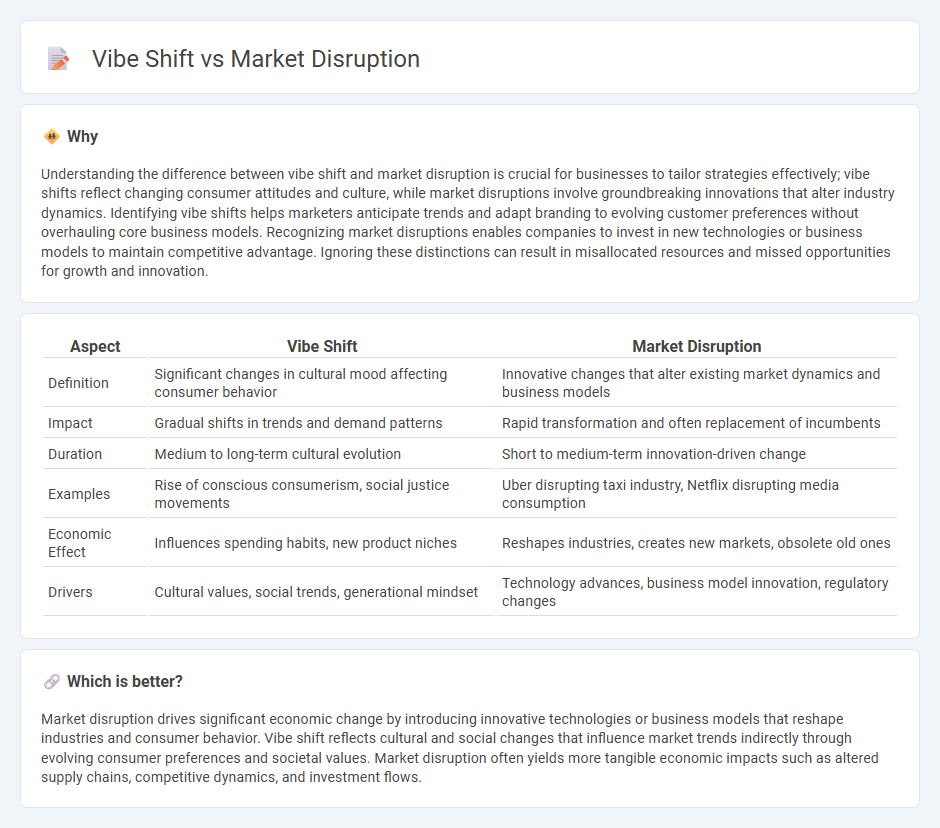 Vibe Shift vs Market Disruption

Why

Understanding the difference between vibe shift and market disruption is crucial for businesses to tailor strategies effectively; vibe shifts reflect changing consumer attitudes and culture, while market disruptions involve groundbreaking innovations that alter industry dynamics. Identifying vibe shifts helps marketers anticipate trends and adapt branding to evolving customer preferences without overhauling core business models. Recognizing market disruptions enables companies to invest in new technologies or business models to maintain competitive advantage. Ignoring these distinctions can result in misallocated resources and missed opportunities for growth and innovation.

| Aspect | Vibe Shift | Market Disruption |
|---|---|---|
| Definition | Significant changes in cultural mood affecting consumer behavior | Innovative changes that alter existing market dynamics and business models |
| Impact | Gradual shifts in trends and demand patterns | Rapid transformation and often replacement of incumbents |
| Duration | Medium to long-term cultural evolution | Short to medium-term innovation-driven change |
| Examples | Rise of conscious consumerism, social justice movements | Uber disrupting taxi industry, Netflix disrupting media consumption |
| Economic Effect | Influences spending habits, new product niches | Reshapes industries, creates new markets, obsolete old ones |
| Drivers | Cultural values, social trends, generational mindset | Technology advances, business model innovation, regulatory changes |

Which is better?

Market disruption drives significant economic change by introducing innovative technologies or business models that reshape industries and consumer behavior. Vibe shift reflects cultural and social changes that influence market trends indirectly through evolving consumer preferences and societal values. Market disruption often yields more tangible economic impacts such as altered supply chains, competitive dynamics, and investment flows.