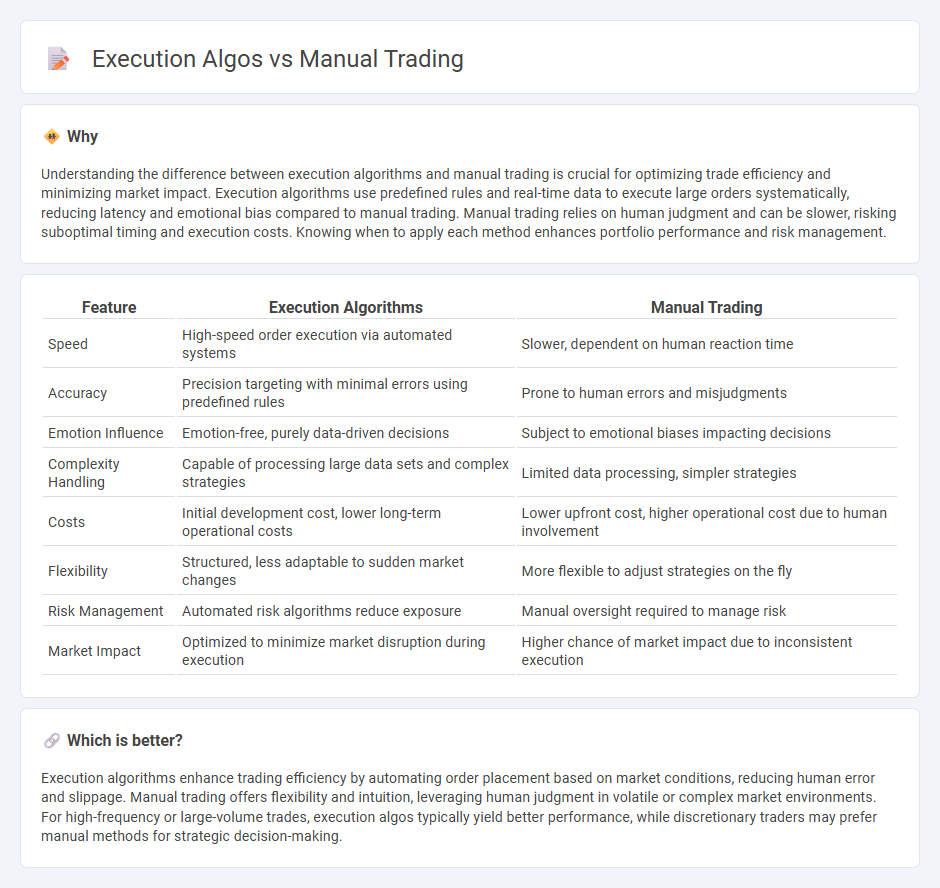 Execution Algos vs Manual Trading

Why

Understanding the difference between execution algorithms and manual trading is crucial for optimizing trade efficiency and minimizing market impact. Execution algorithms use predefined rules and real-time data to execute large orders systematically, reducing latency and emotional bias compared to manual trading. Manual trading relies on human judgment and can be slower, risking suboptimal timing and execution costs. Knowing when to apply each method enhances portfolio performance and risk management.

| Feature | Execution Algorithms | Manual Trading |
|---|---|---|
| Speed | High-speed order execution via automated systems | Slower, dependent on human reaction time |
| Accuracy | Precision targeting with minimal errors using predefined rules | Prone to human errors and misjudgments |
| Emotion Influence | Emotion-free, purely data-driven decisions | Subject to emotional biases impacting decisions |
| Complexity Handling | Capable of processing large data sets and complex strategies | Limited data processing, simpler strategies |
| Costs | Initial development cost, lower long-term operational costs | Lower upfront cost, higher operational cost due to human involvement |
| Flexibility | Structured, less adaptable to sudden market changes | More flexible to adjust strategies on the fly |
| Risk Management | Automated risk algorithms reduce exposure | Manual oversight required to manage risk |
| Market Impact | Optimized to minimize market disruption during execution | Higher chance of market impact due to inconsistent execution |

Which is better?

Execution algorithms enhance trading efficiency by automating order placement based on market conditions, reducing human error and slippage. Manual trading offers flexibility and intuition, leveraging human judgment in volatile or complex market environments. For high-frequency or large-volume trades, execution algos typically yield better performance, while discretionary traders may prefer manual methods for strategic decision-making.