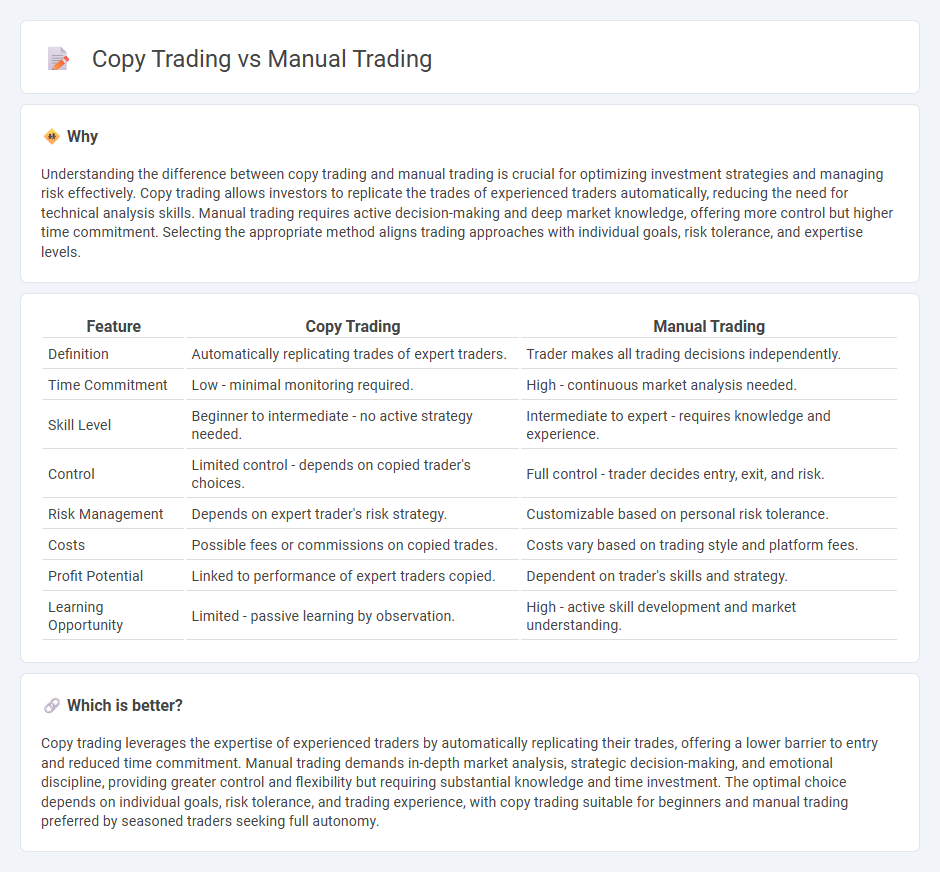 Copy Trading vs Manual Trading

Why

Understanding the difference between copy trading and manual trading is crucial for optimizing investment strategies and managing risk effectively. Copy trading allows investors to replicate the trades of experienced traders automatically, reducing the need for technical analysis skills. Manual trading requires active decision-making and deep market knowledge, offering more control but higher time commitment. Selecting the appropriate method aligns trading approaches with individual goals, risk tolerance, and expertise levels.

| Feature | Copy Trading | Manual Trading |
|---|---|---|
| Definition | Automatically replicating trades of expert traders. | Trader makes all trading decisions independently. |
| Time Commitment | Low - minimal monitoring required. | High - continuous market analysis needed. |
| Skill Level | Beginner to intermediate - no active strategy needed. | Intermediate to expert - requires knowledge and experience. |
| Control | Limited control - depends on copied trader's choices. | Full control - trader decides entry, exit, and risk. |
| Risk Management | Depends on expert trader's risk strategy. | Customizable based on personal risk tolerance. |
| Costs | Possible fees or commissions on copied trades. | Costs vary based on trading style and platform fees. |
| Profit Potential | Linked to performance of expert traders copied. | Dependent on trader's skills and strategy. |
| Learning Opportunity | Limited - passive learning by observation. | High - active skill development and market understanding. |

Which is better?

Copy trading leverages the expertise of experienced traders by automatically replicating their trades, offering a lower barrier to entry and reduced time commitment. Manual trading demands in-depth market analysis, strategic decision-making, and emotional discipline, providing greater control and flexibility but requiring substantial knowledge and time investment. The optimal choice depends on individual goals, risk tolerance, and trading experience, with copy trading suitable for beginners and manual trading preferred by seasoned traders seeking full autonomy.