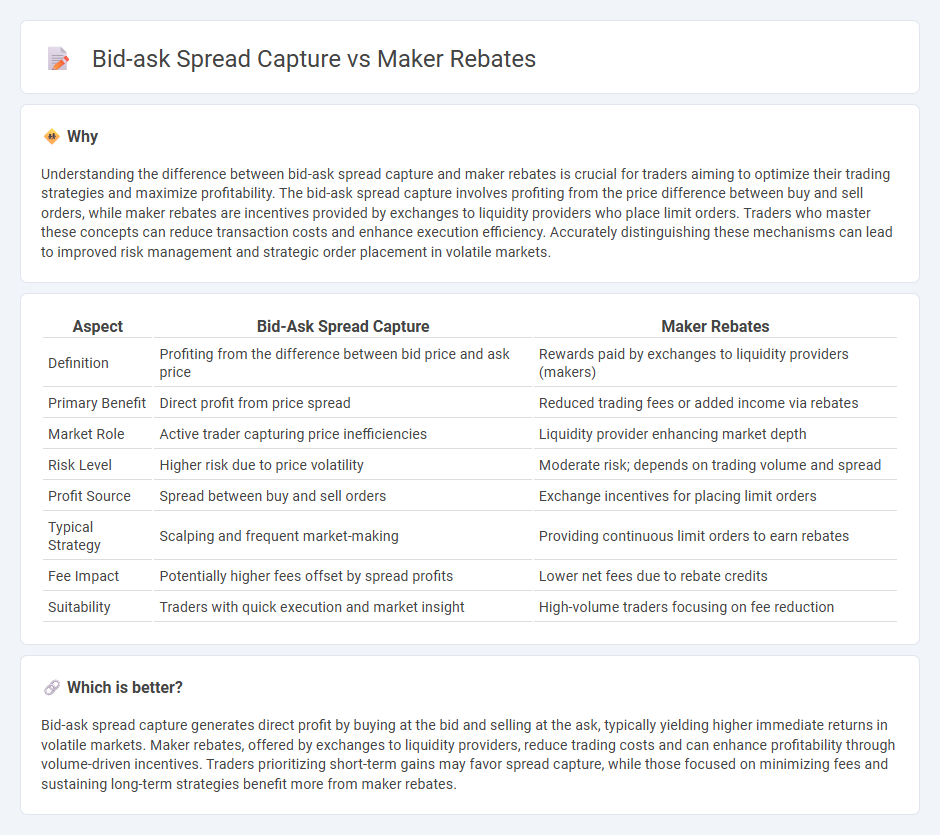 Bid-ask Spread Capture vs Maker Rebates

Why

Understanding the difference between bid-ask spread capture and maker rebates is crucial for traders aiming to optimize their trading strategies and maximize profitability. The bid-ask spread capture involves profiting from the price difference between buy and sell orders, while maker rebates are incentives provided by exchanges to liquidity providers who place limit orders. Traders who master these concepts can reduce transaction costs and enhance execution efficiency. Accurately distinguishing these mechanisms can lead to improved risk management and strategic order placement in volatile markets.

| Aspect | Bid-Ask Spread Capture | Maker Rebates |
|---|---|---|
| Definition | Profiting from the difference between bid price and ask price | Rewards paid by exchanges to liquidity providers (makers) |
| Primary Benefit | Direct profit from price spread | Reduced trading fees or added income via rebates |
| Market Role | Active trader capturing price inefficiencies | Liquidity provider enhancing market depth |
| Risk Level | Higher risk due to price volatility | Moderate risk; depends on trading volume and spread |
| Profit Source | Spread between buy and sell orders | Exchange incentives for placing limit orders |
| Typical Strategy | Scalping and frequent market-making | Providing continuous limit orders to earn rebates |
| Fee Impact | Potentially higher fees offset by spread profits | Lower net fees due to rebate credits |
| Suitability | Traders with quick execution and market insight | High-volume traders focusing on fee reduction |

Which is better?

Bid-ask spread capture generates direct profit by buying at the bid and selling at the ask, typically yielding higher immediate returns in volatile markets. Maker rebates, offered by exchanges to liquidity providers, reduce trading costs and can enhance profitability through volume-driven incentives. Traders prioritizing short-term gains may favor spread capture, while those focused on minimizing fees and sustaining long-term strategies benefit more from maker rebates.