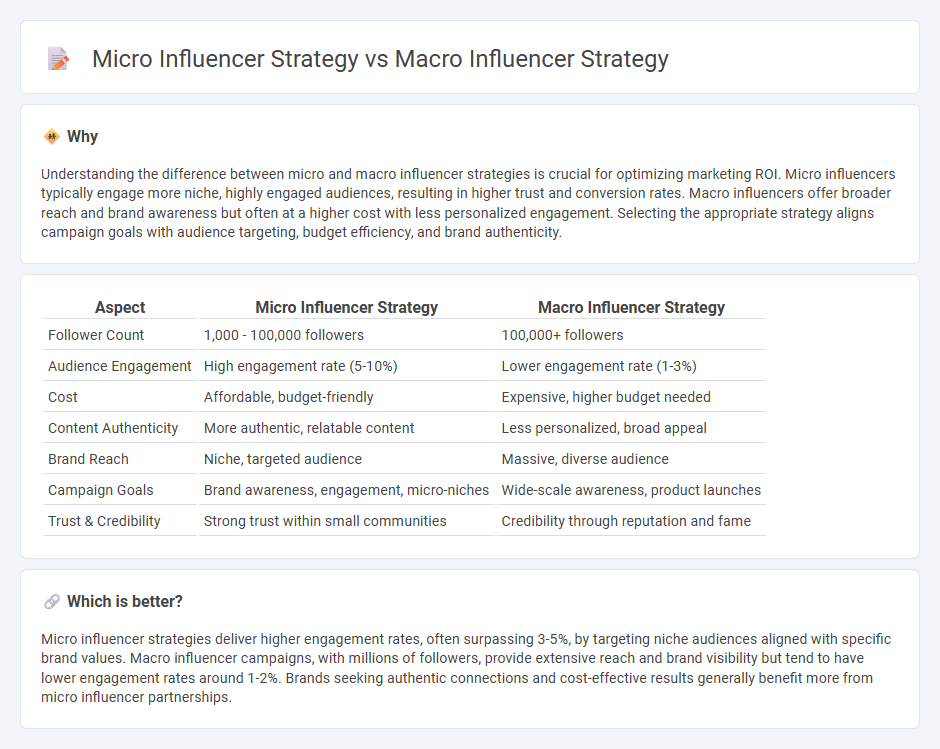 Micro Influencer Strategy vs Macro Influencer Strategy

Why

Understanding the difference between micro and macro influencer strategies is crucial for optimizing marketing ROI. Micro influencers typically engage more niche, highly engaged audiences, resulting in higher trust and conversion rates. Macro influencers offer broader reach and brand awareness but often at a higher cost with less personalized engagement. Selecting the appropriate strategy aligns campaign goals with audience targeting, budget efficiency, and brand authenticity.

| Aspect | Micro Influencer Strategy | Macro Influencer Strategy |
|---|---|---|
| Follower Count | 1,000 - 100,000 followers | 100,000+ followers |
| Audience Engagement | High engagement rate (5-10%) | Lower engagement rate (1-3%) |
| Cost | Affordable, budget-friendly | Expensive, higher budget needed |
| Content Authenticity | More authentic, relatable content | Less personalized, broad appeal |
| Brand Reach | Niche, targeted audience | Massive, diverse audience |
| Campaign Goals | Brand awareness, engagement, micro-niches | Wide-scale awareness, product launches |
| Trust & Credibility | Strong trust within small communities | Credibility through reputation and fame |

Which is better?

Micro influencer strategies deliver higher engagement rates, often surpassing 3-5%, by targeting niche audiences aligned with specific brand values. Macro influencer campaigns, with millions of followers, provide extensive reach and brand visibility but tend to have lower engagement rates around 1-2%. Brands seeking authentic connections and cost-effective results generally benefit more from micro influencer partnerships.