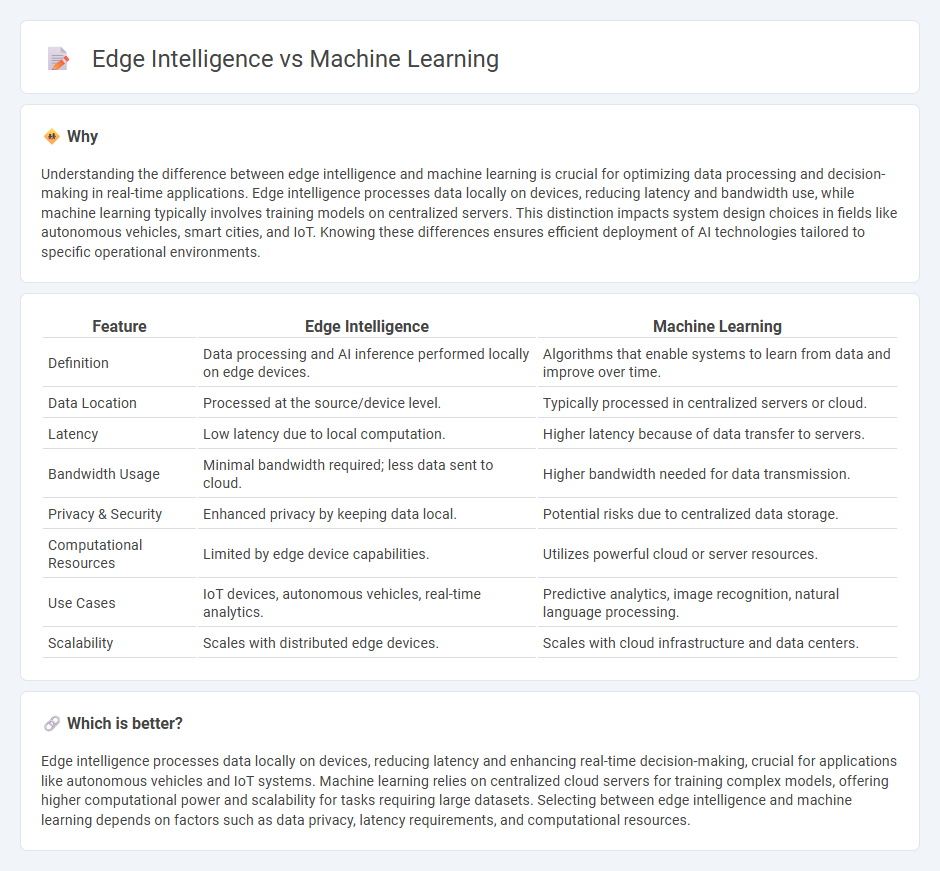 Edge Intelligence vs Machine Learning

Why

Understanding the difference between edge intelligence and machine learning is crucial for optimizing data processing and decision-making in real-time applications. Edge intelligence processes data locally on devices, reducing latency and bandwidth use, while machine learning typically involves training models on centralized servers. This distinction impacts system design choices in fields like autonomous vehicles, smart cities, and IoT. Knowing these differences ensures efficient deployment of AI technologies tailored to specific operational environments.

| Feature | Edge Intelligence | Machine Learning |
|---|---|---|
| Definition | Data processing and AI inference performed locally on edge devices. | Algorithms that enable systems to learn from data and improve over time. |
| Data Location | Processed at the source/device level. | Typically processed in centralized servers or cloud. |
| Latency | Low latency due to local computation. | Higher latency because of data transfer to servers. |
| Bandwidth Usage | Minimal bandwidth required; less data sent to cloud. | Higher bandwidth needed for data transmission. |
| Privacy & Security | Enhanced privacy by keeping data local. | Potential risks due to centralized data storage. |
| Computational Resources | Limited by edge device capabilities. | Utilizes powerful cloud or server resources. |
| Use Cases | IoT devices, autonomous vehicles, real-time analytics. | Predictive analytics, image recognition, natural language processing. |
| Scalability | Scales with distributed edge devices. | Scales with cloud infrastructure and data centers. |

Which is better?

Edge intelligence processes data locally on devices, reducing latency and enhancing real-time decision-making, crucial for applications like autonomous vehicles and IoT systems. Machine learning relies on centralized cloud servers for training complex models, offering higher computational power and scalability for tasks requiring large datasets. Selecting between edge intelligence and machine learning depends on factors such as data privacy, latency requirements, and computational resources.