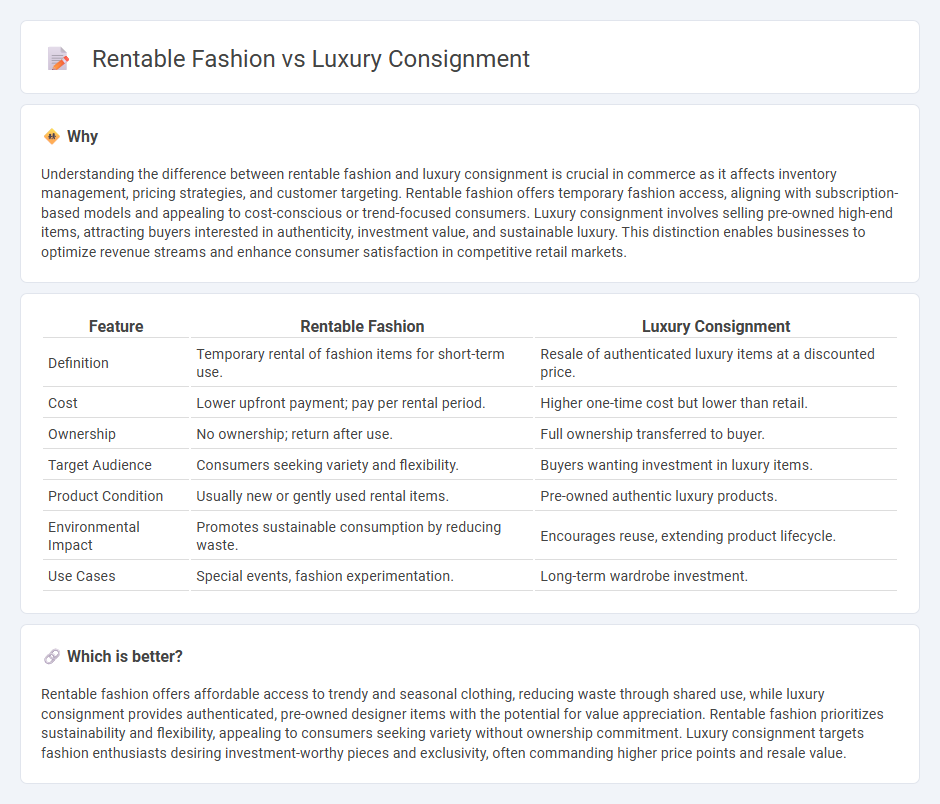 Rentable Fashion vs Luxury Consignment

Why

Understanding the difference between rentable fashion and luxury consignment is crucial in commerce as it affects inventory management, pricing strategies, and customer targeting. Rentable fashion offers temporary fashion access, aligning with subscription-based models and appealing to cost-conscious or trend-focused consumers. Luxury consignment involves selling pre-owned high-end items, attracting buyers interested in authenticity, investment value, and sustainable luxury. This distinction enables businesses to optimize revenue streams and enhance consumer satisfaction in competitive retail markets.

| Feature | Rentable Fashion | Luxury Consignment |
|---|---|---|
| Definition | Temporary rental of fashion items for short-term use. | Resale of authenticated luxury items at a discounted price. |
| Cost | Lower upfront payment; pay per rental period. | Higher one-time cost but lower than retail. |
| Ownership | No ownership; return after use. | Full ownership transferred to buyer. |
| Target Audience | Consumers seeking variety and flexibility. | Buyers wanting investment in luxury items. |
| Product Condition | Usually new or gently used rental items. | Pre-owned authentic luxury products. |
| Environmental Impact | Promotes sustainable consumption by reducing waste. | Encourages reuse, extending product lifecycle. |
| Use Cases | Special events, fashion experimentation. | Long-term wardrobe investment. |

Which is better?

Rentable fashion offers affordable access to trendy and seasonal clothing, reducing waste through shared use, while luxury consignment provides authenticated, pre-owned designer items with the potential for value appreciation. Rentable fashion prioritizes sustainability and flexibility, appealing to consumers seeking variety without ownership commitment. Luxury consignment targets fashion enthusiasts desiring investment-worthy pieces and exclusivity, often commanding higher price points and resale value.